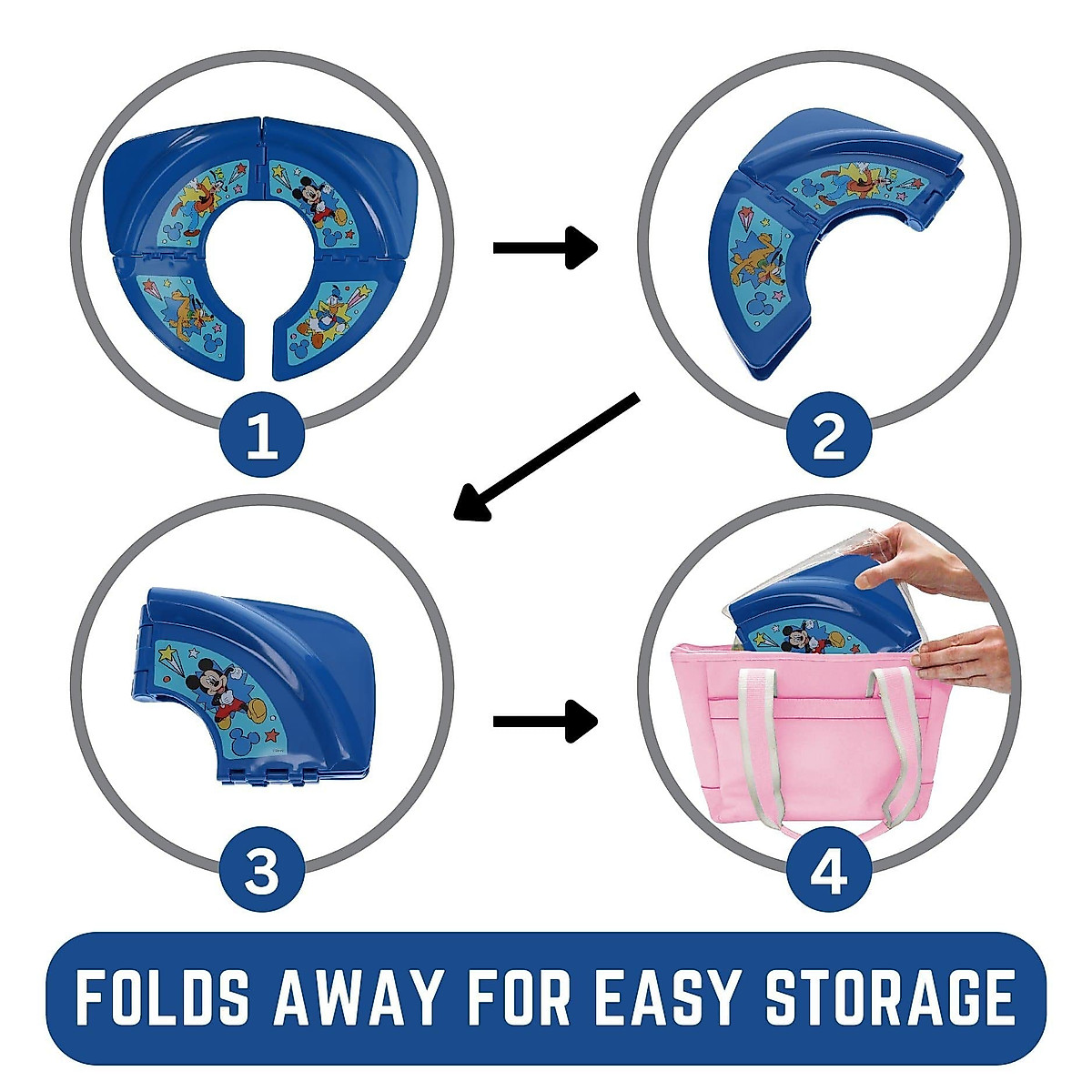 1

2

3

4

FOLDS AWAY FOR EASY STORAGE