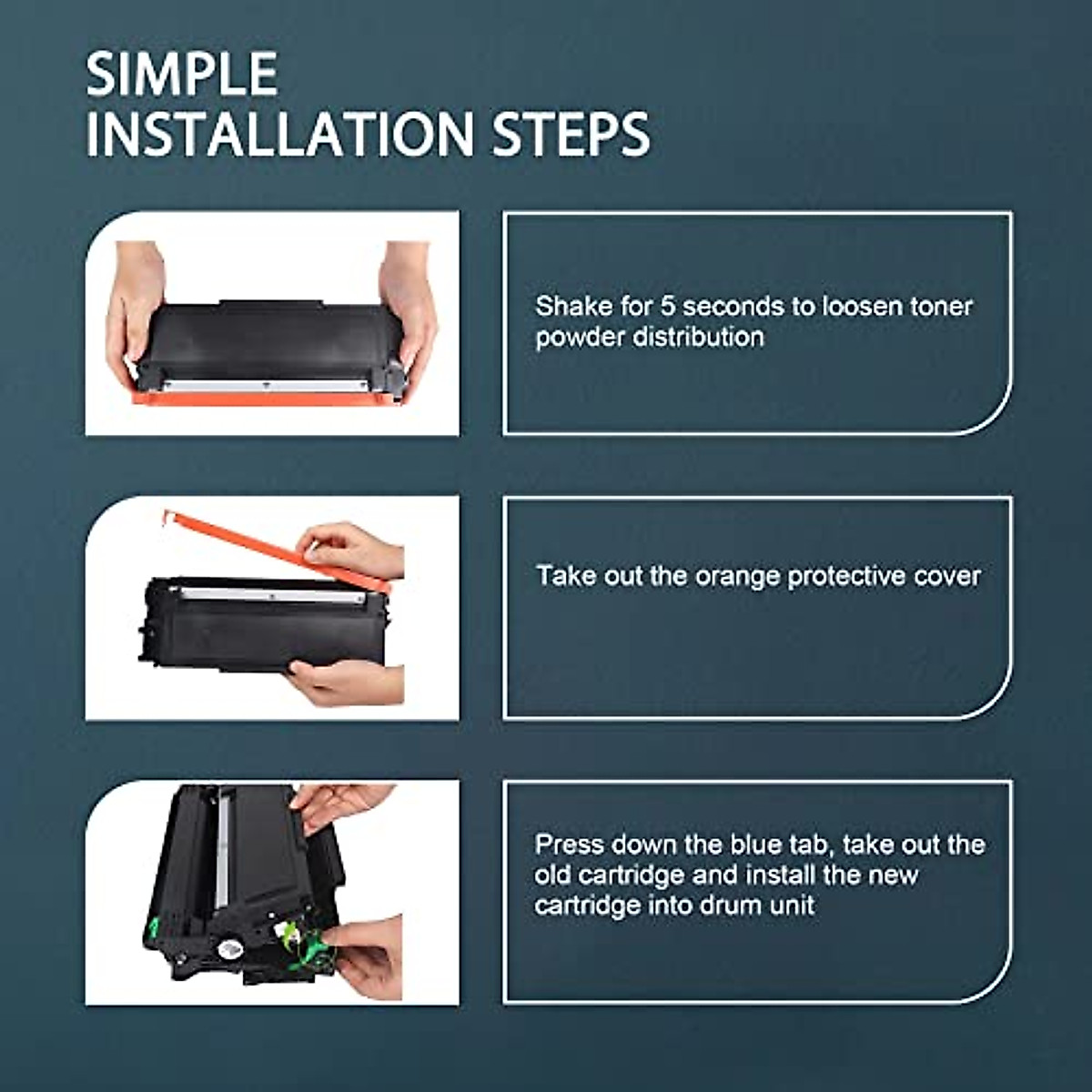 SIMPLE INSTALLATION STEPS

Shake for 5 seconds to loosen toner powder distribution

Take out the orange protective cover

Press down the blue tab, take out the old cartridge and install the new cartridge into drum unit