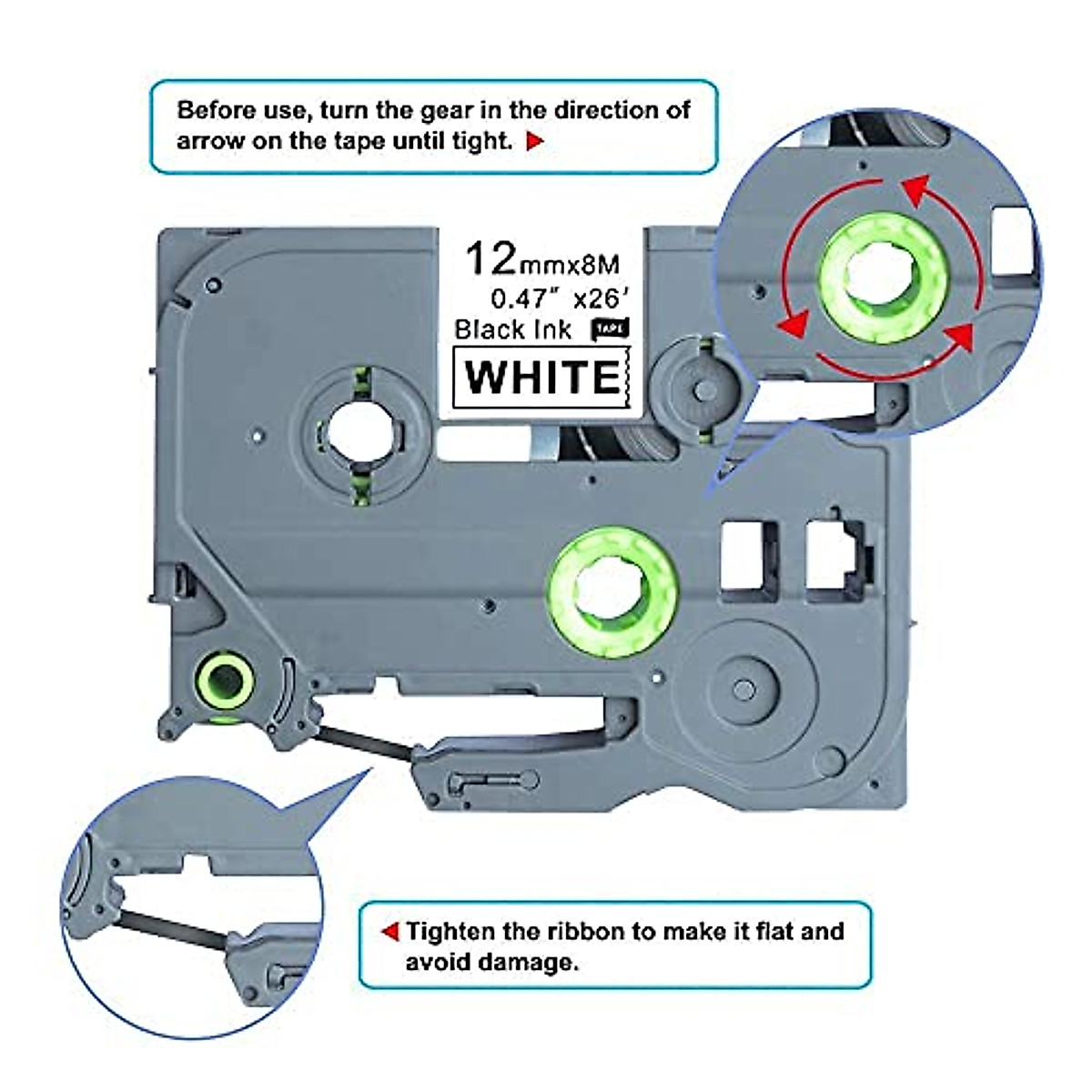 Before use, turn the gear in the direction of arrow on the tape until tight.

12mmx8M
0.47" x26'
Black Ink TAPE
WHITE

Tighten the ribbon to make it flat and avoid damage.