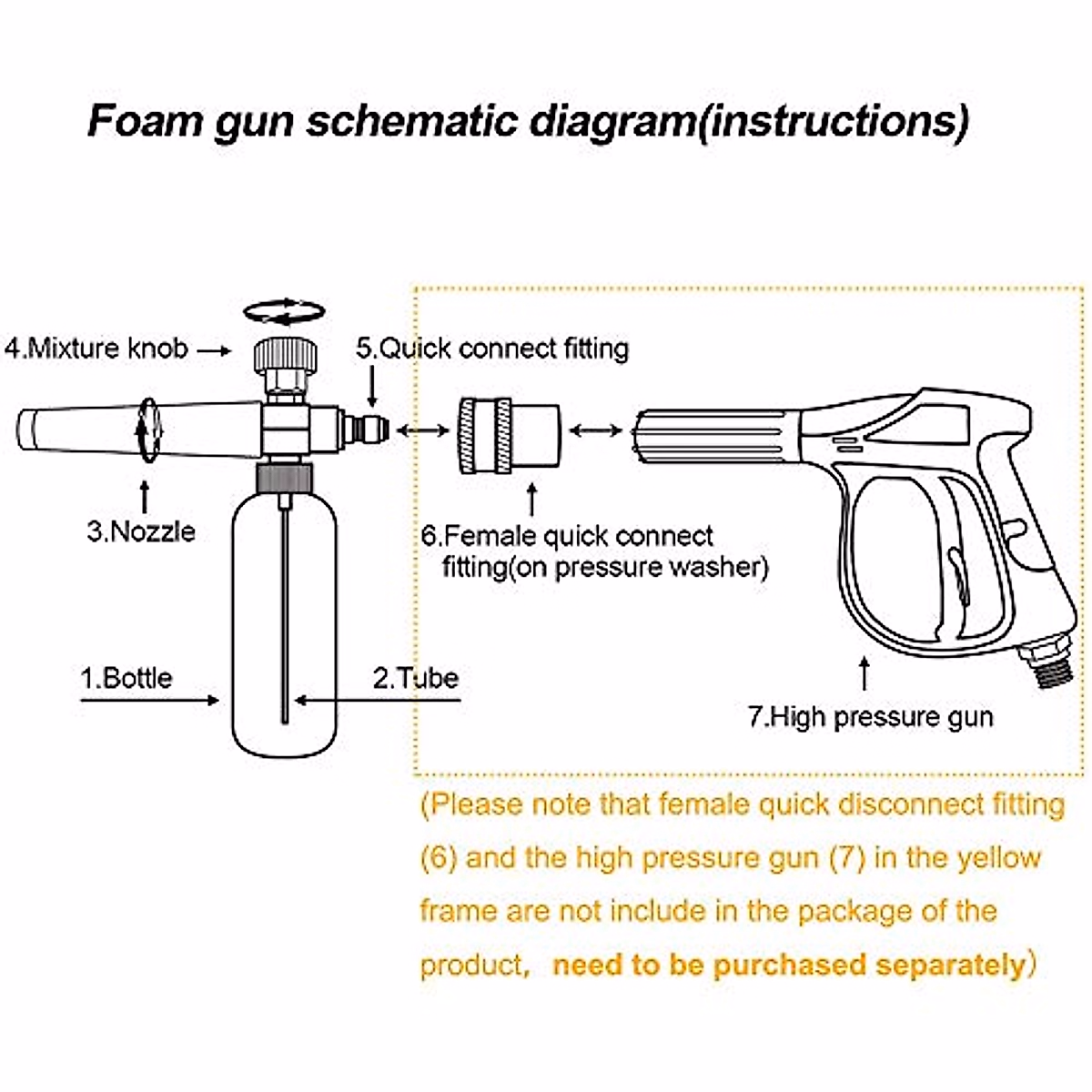 Foam gun schematic diagram(instructions)

4.Mixture knob

5.Quick connect fitting

3.Nozzle

6.Female quick connect fitting(on pressure washer)

1.Bottle

2.Tube

7.High pressure gun

(Please note that female quick disconnect fitting (6) and the high pressure gun (7) in the yellow frame are not include in the package of the product, need to be purchased separately)