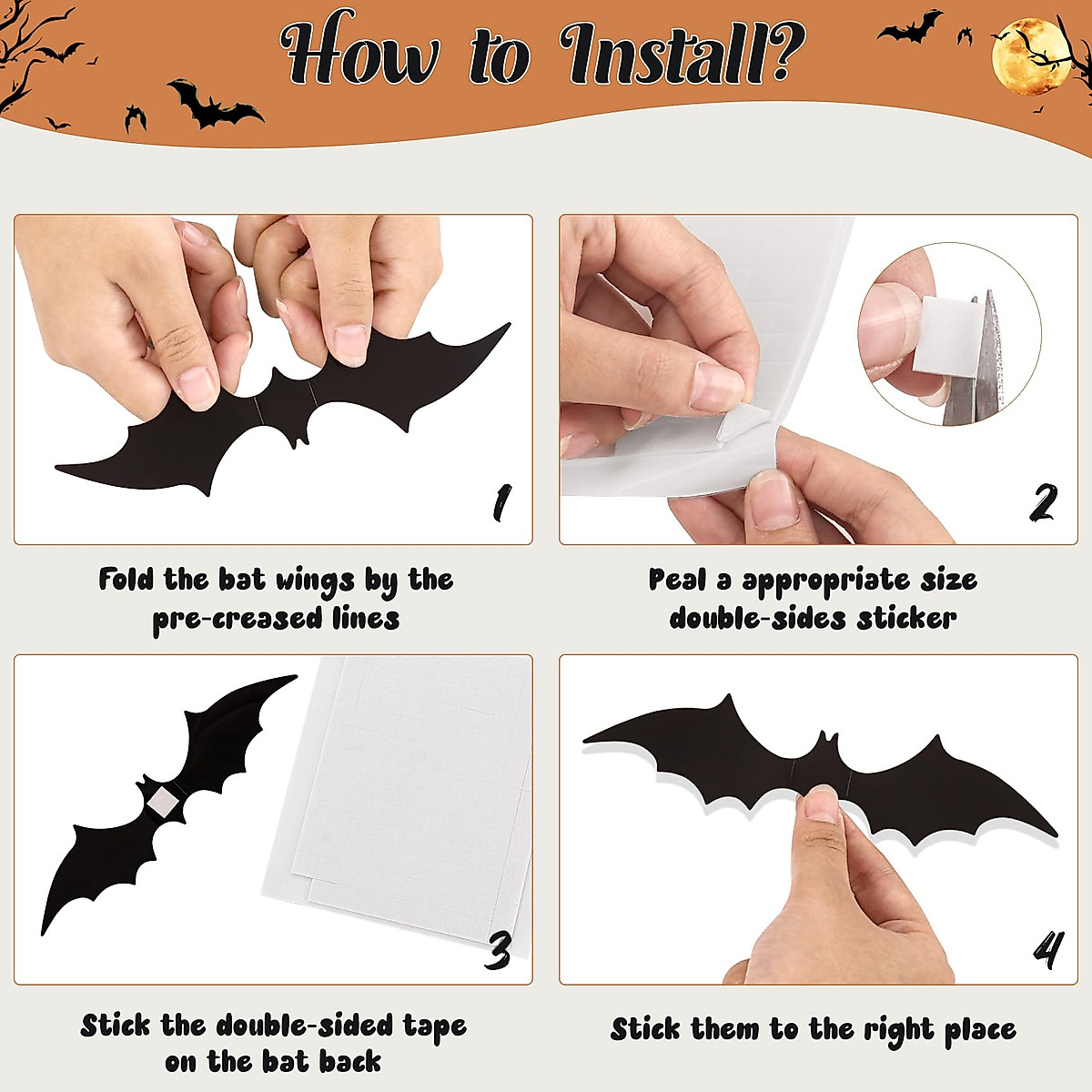 How to Install?

1

Fold the bat wings by the pre-creased lines

2

Peal a appropriate size double-sides sticker

3

Stick the double-sided tape on the bat back

4

Stick them to the right place