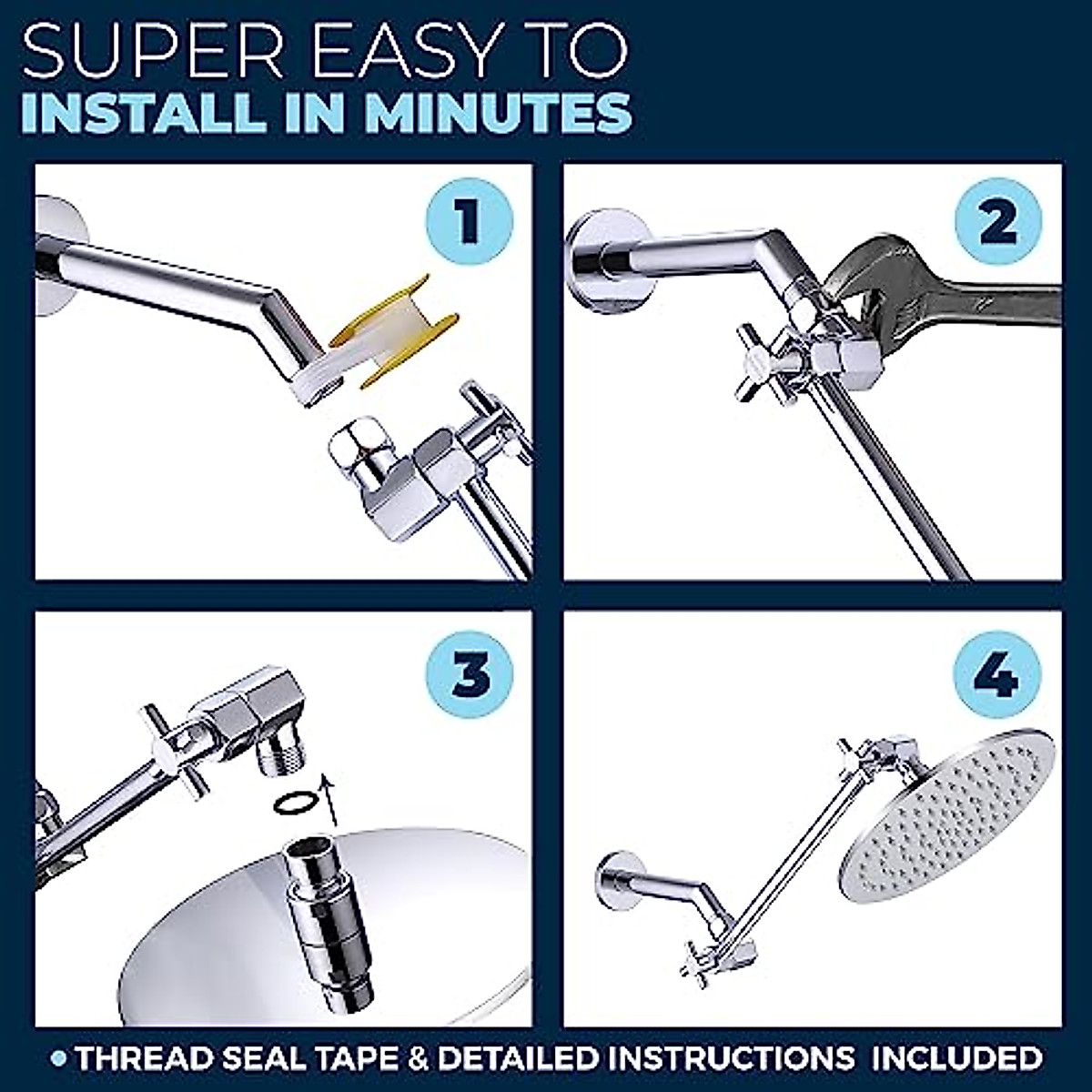 SUPER EASY TO
INSTALL IN MINUTES

1

2

3

4

• THREAD SEAL TAPE & DETAILED INSTRUCTIONS INCLUDED