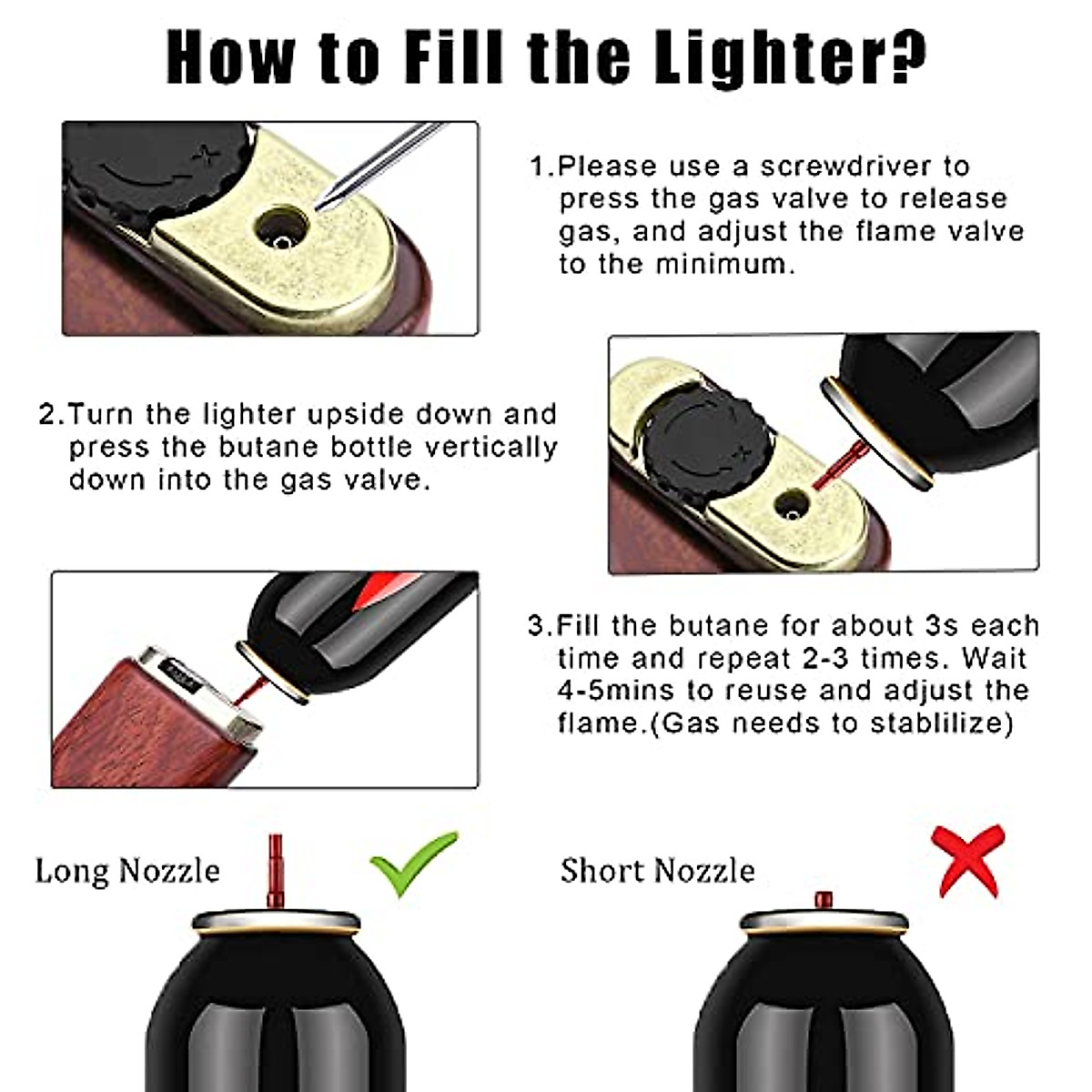 How to Fill the Lighter?

1.Please use a screwdriver to press the gas valve to release gas, and adjust the flame valve to the minimum.

2.Turn the lighter upside down and press the butane bottle vertically down into the gas valve.

3.Fill the butane for about 3s each time and repeat 2-3 times. Wait 4-5mins to reuse and adjust the flame.(Gas needs to stablilize)

Long Nozzle

Short Nozzle