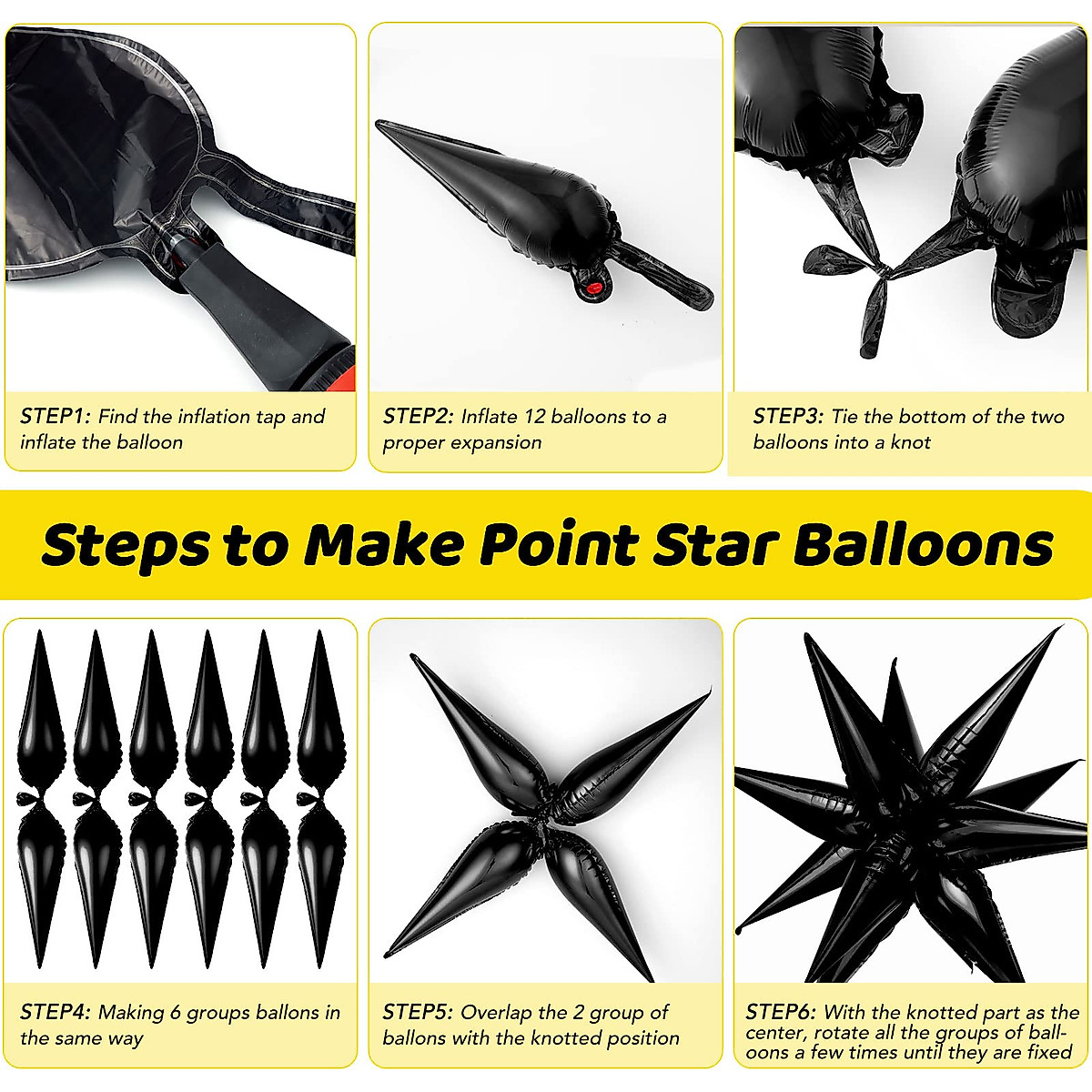 STEP1: Find the inflation tap and inflate the balloon

STEP2: Inflate 12 balloons to a proper expansion

STEP3: Tie the bottom of the two balloons into a knot

Steps to Make Point Star Balloons

STEP4: Making 6 groups ballons in the same way

STEP5: Overlap the 2 group of ballons with the knotted position

STEP6: With the knotted part as the center, rotate all the groups of balloons a few times until they are fixed