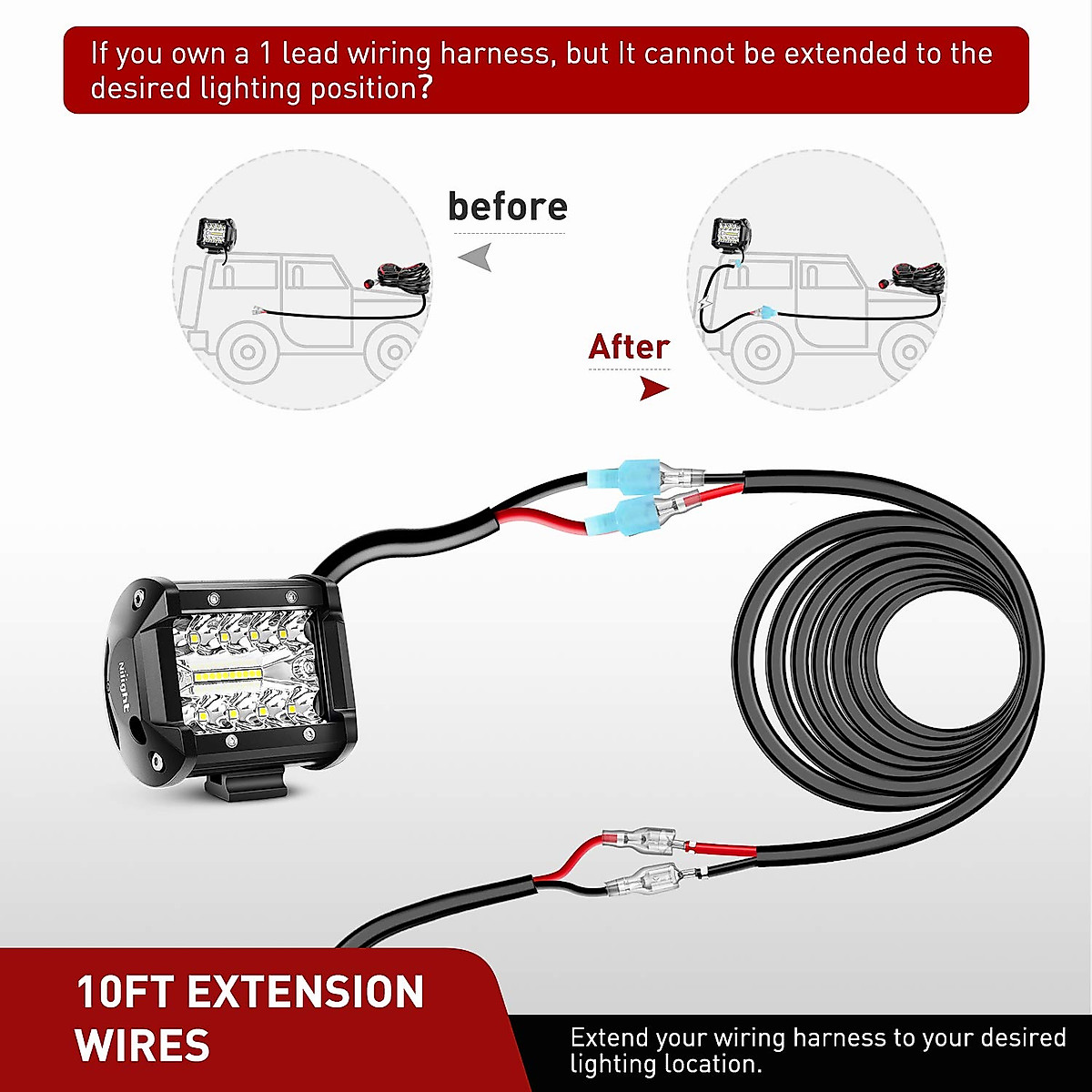 If you own a 1 lead wiring harness, but It cannot be extended to the desired lighting position?

before

After

Nilight

10FT EXTENSION WIRES

Extend your wiring harness to your desired lighting location.