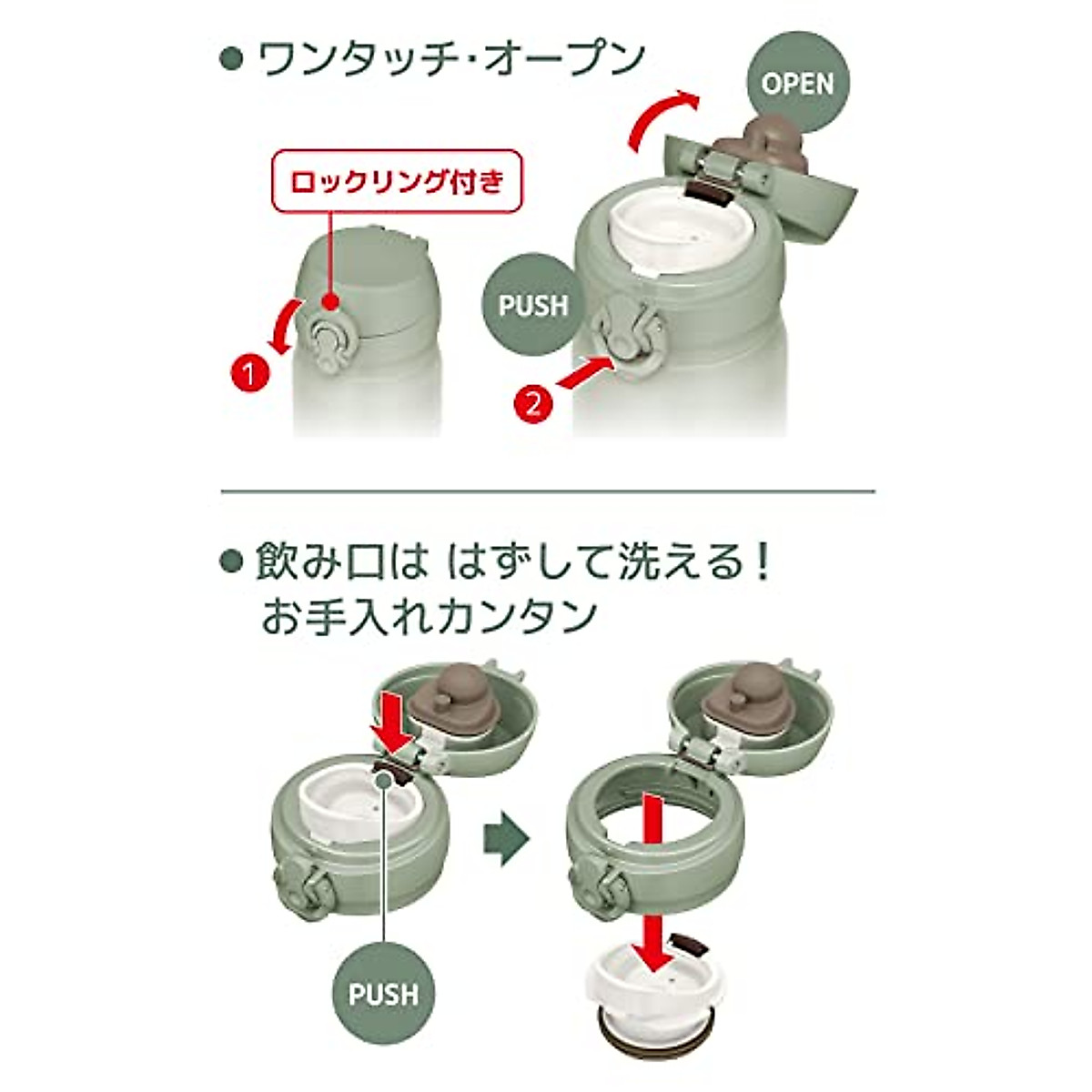 ● ワンタッチ・オープン

OPEN

ロックリング付き

PUSH

1

2

● 飲み口は はずして洗える！
お手入れカンタン

PUSH