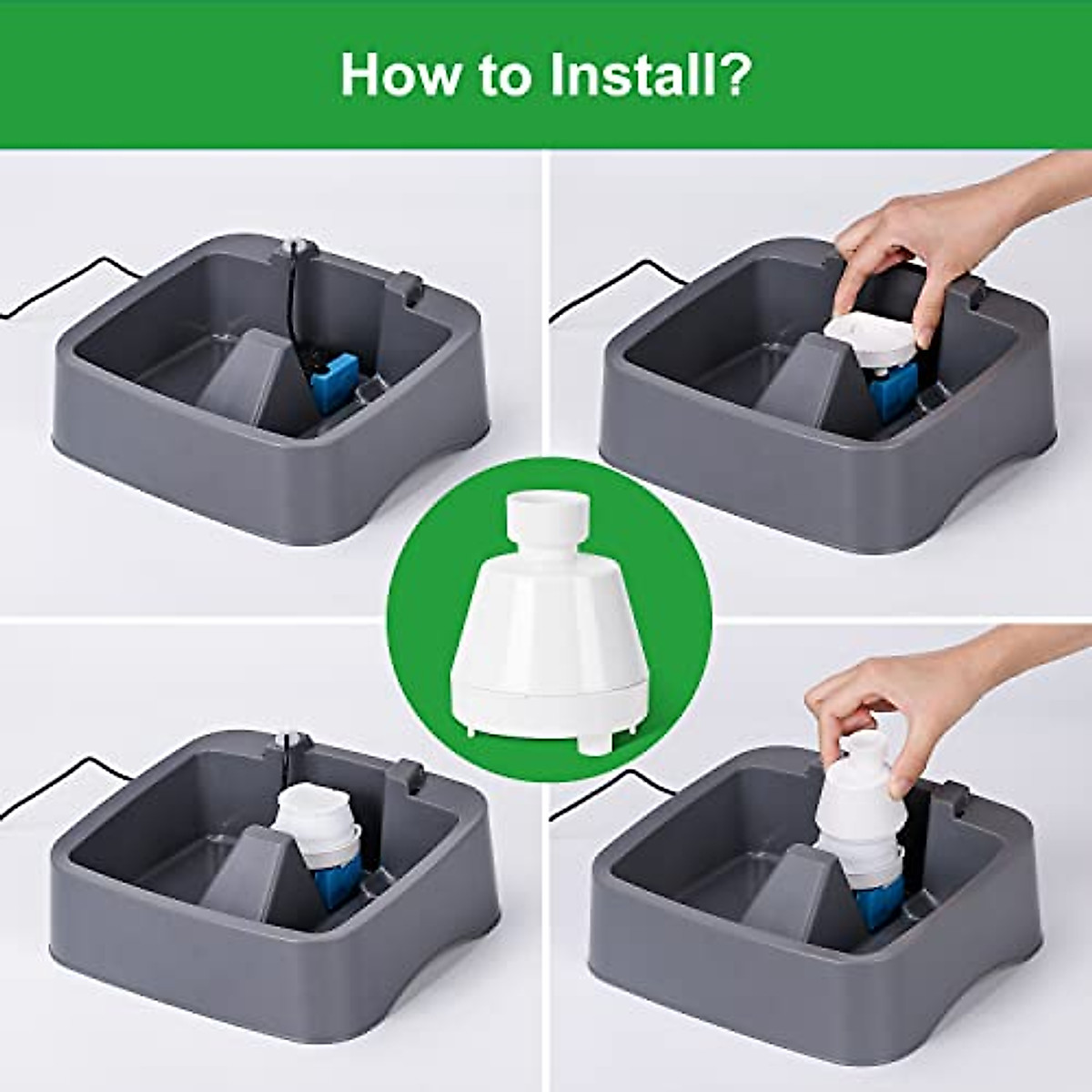 How to Install?