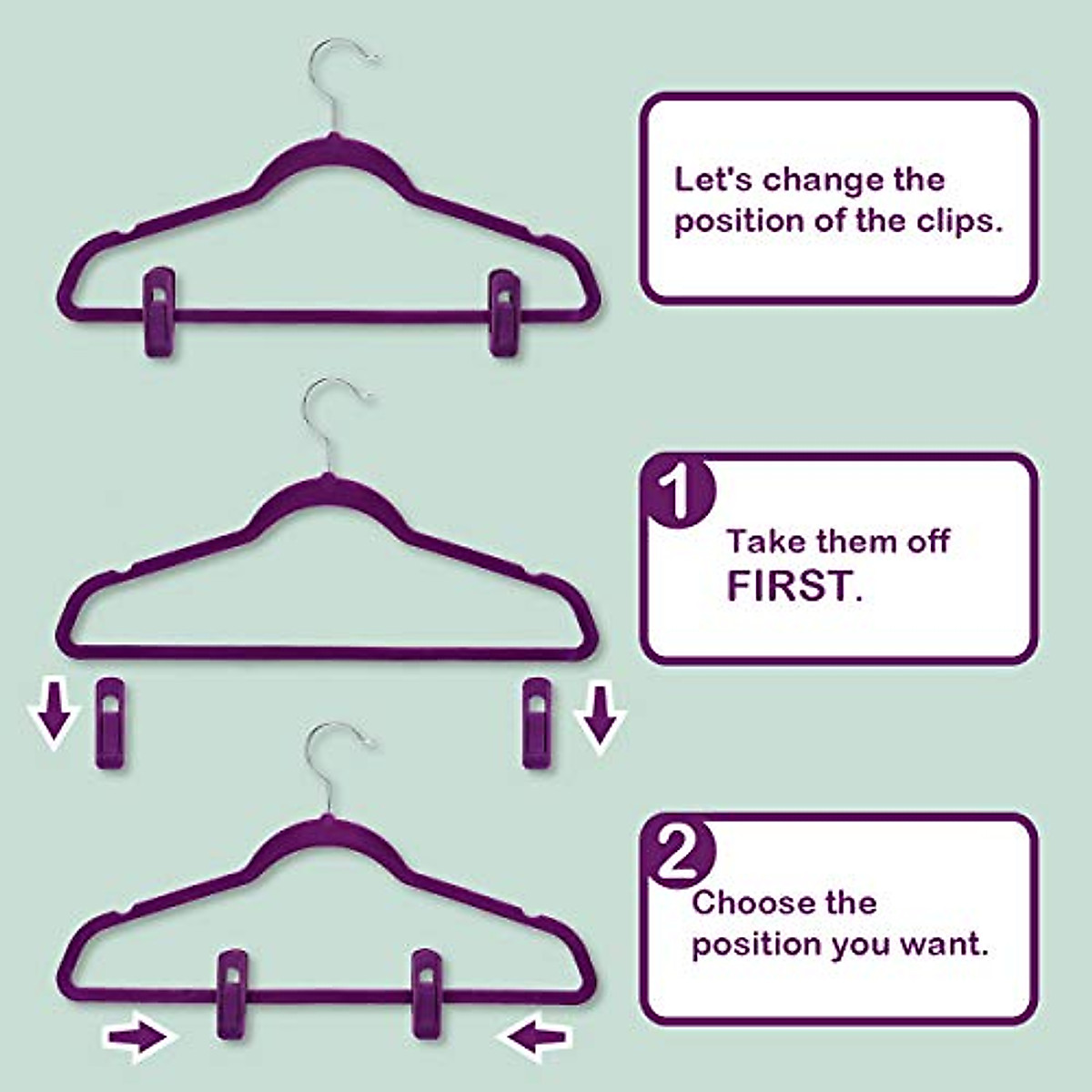 Let's change the position of the clips.

1

Take them off FIRST.

2

Choose the position you want.