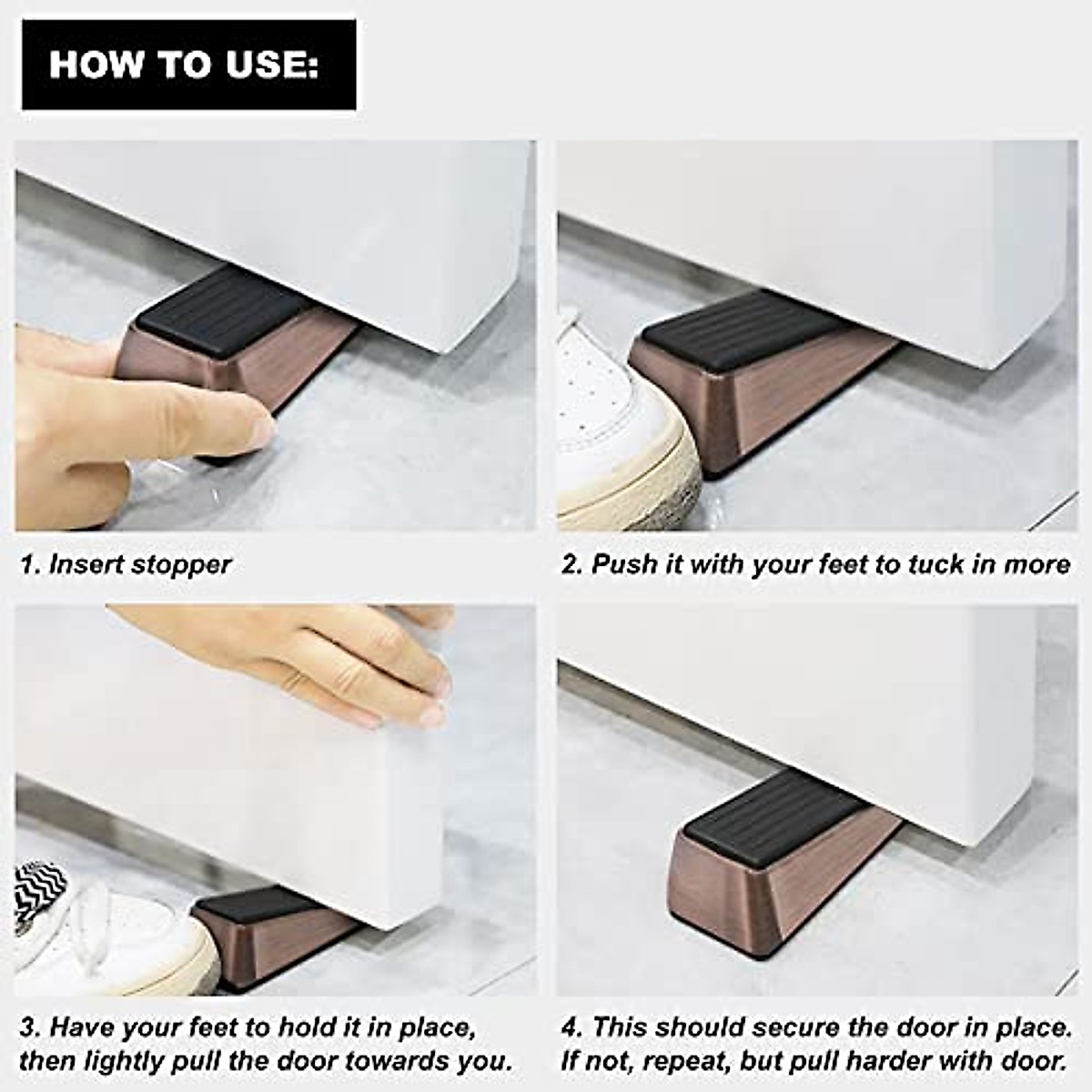 HOW TO USE:

1. Insert stopper

2. Push it with your feet to tuck in more

3. Have your feet to hold it in place, then lightly pull the door towards you.

4. This should secure the door in place. If not, repeat, but pull harder with door.