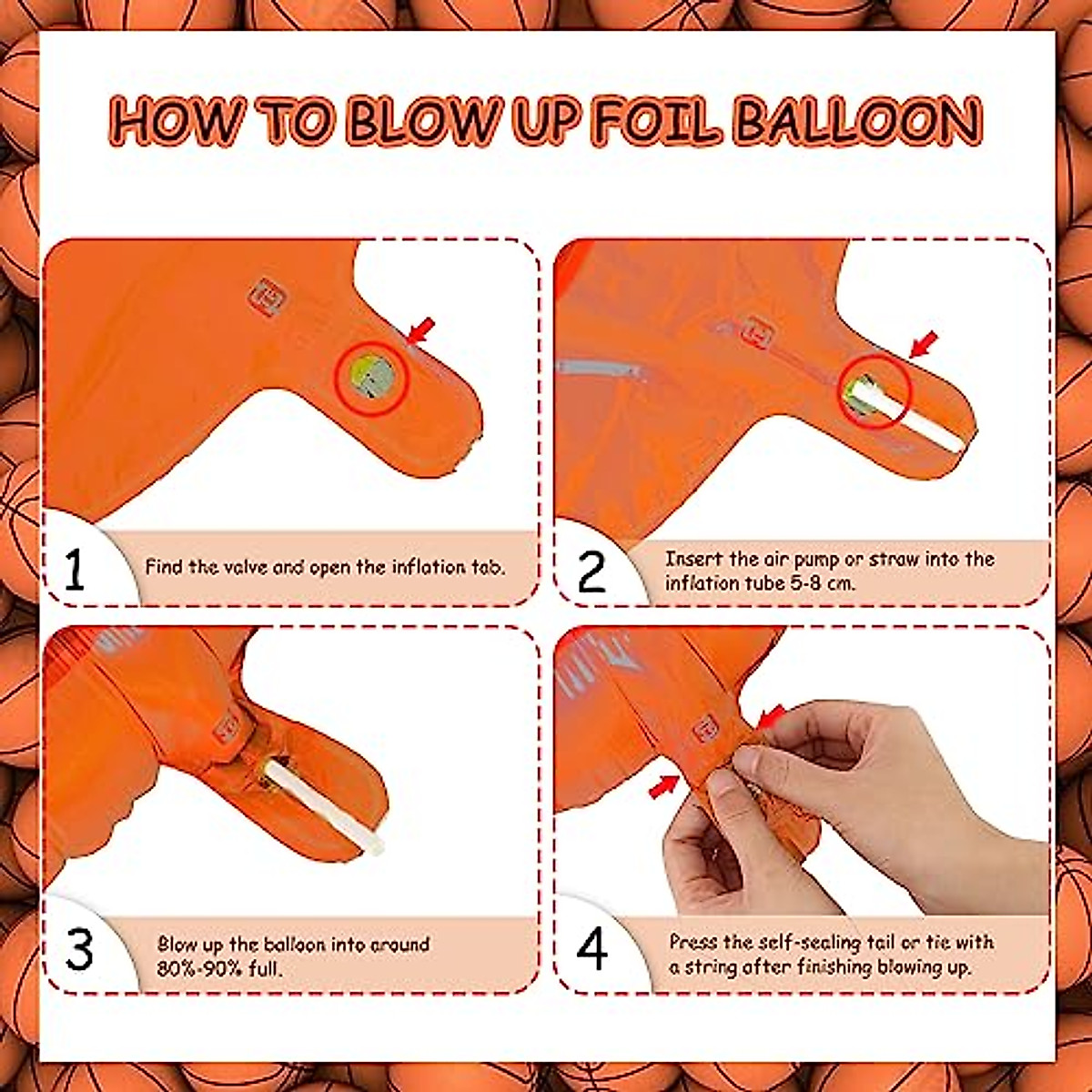 HOW TO BLOW UP FOIL BALLOON

1 Find the valve and open the inflation tab.

2 Insert the air pump or straw into the inflation tube 5-8 cm.

3 Blow up the balloon into around 80%-90% full.

4 Press the self-sealing tail or tie with a string after finishing blowing up.