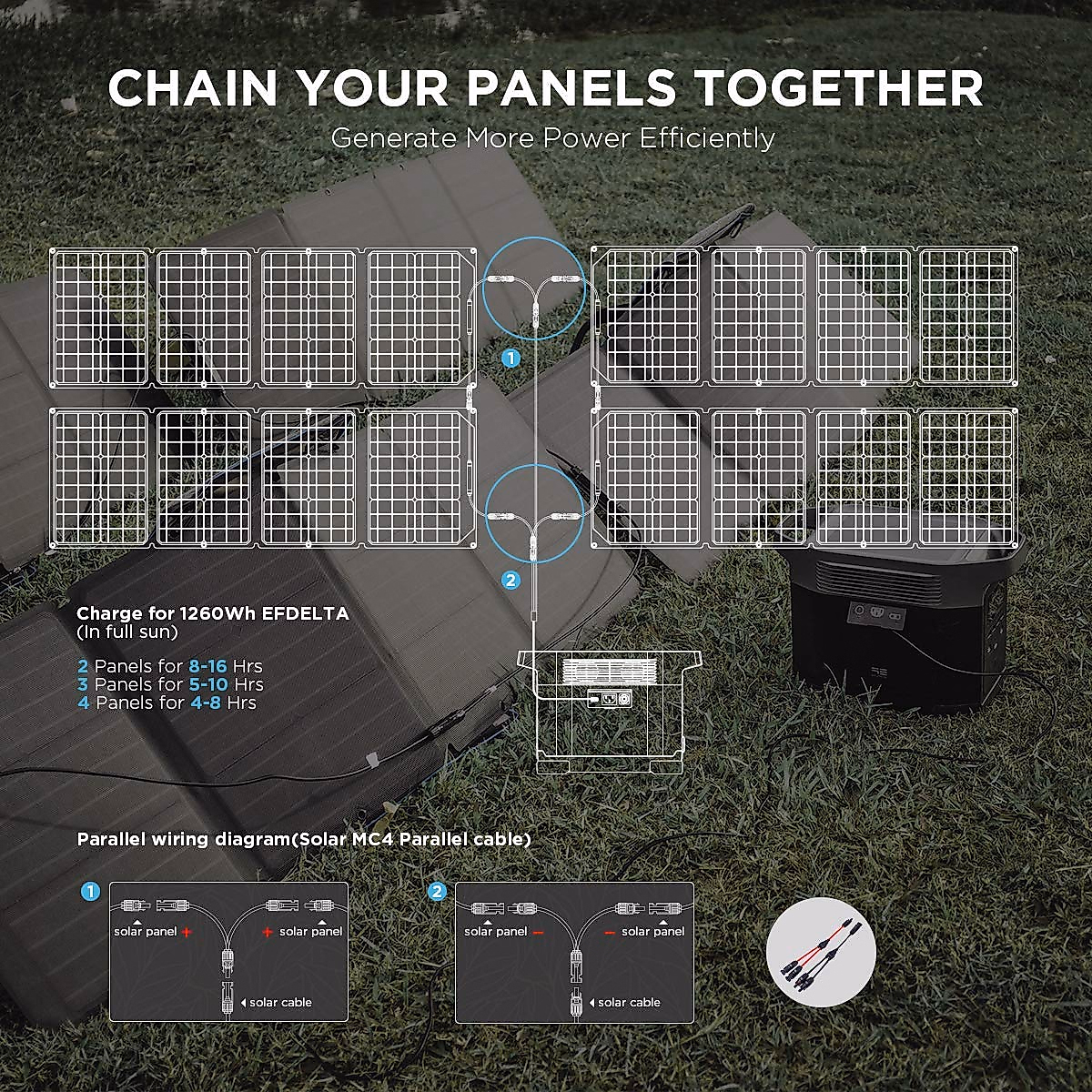 CHAIN YOUR PANELS TOGETHER
Generate More Power Efficiently

1

2

Charge for 1260Wh EFDELTA
(In full sun)

2 Panels for 8-16 Hrs
3 Panels for 5-10 Hrs
4 Panels for 4-8 Hrs

Parallel wiring diagram(Solar MC4 Parallel cable)

1
solar panel +
+ solar panel
solar cable

2
solar panel −
− solar panel
solar cable