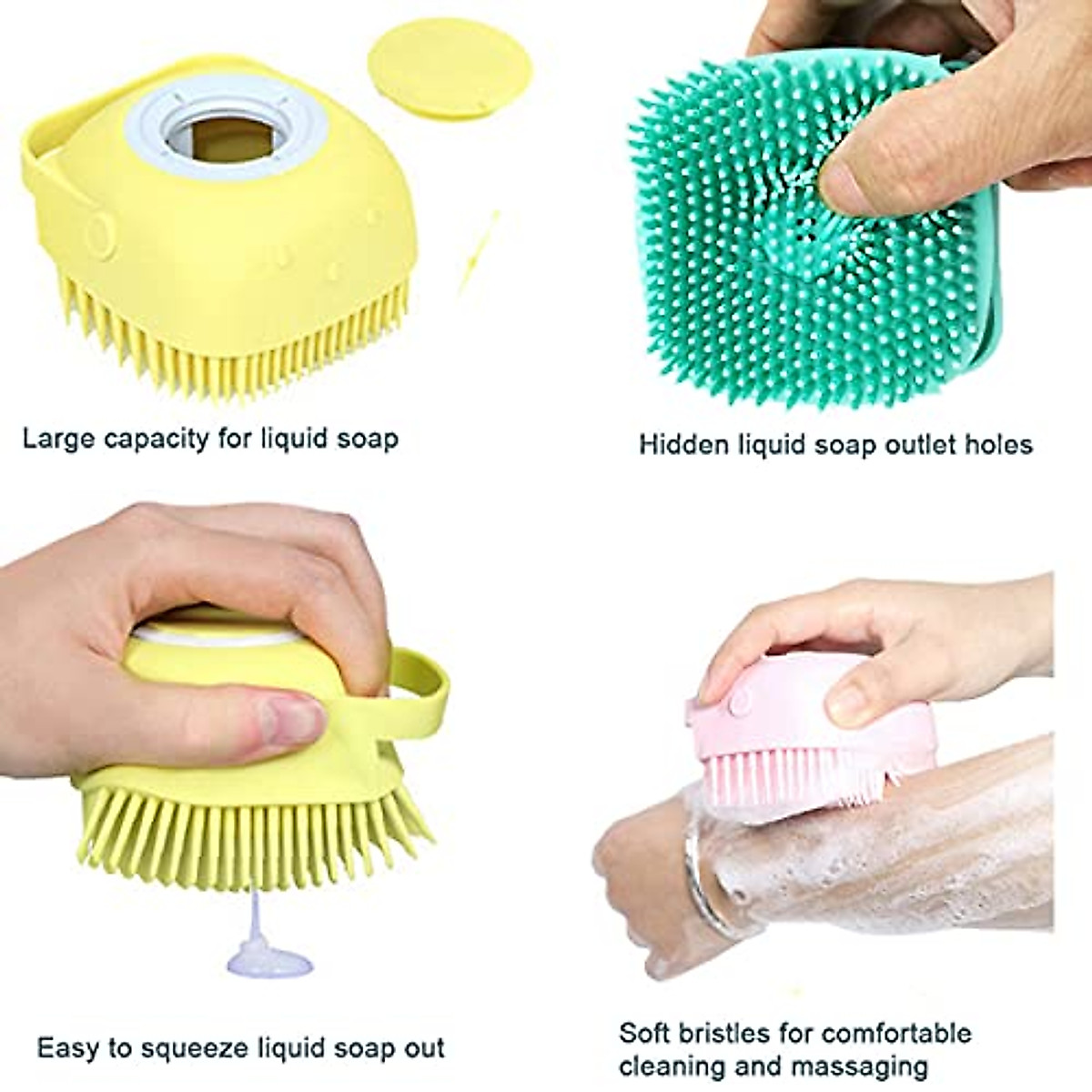 Large capacity for liquid soap

Hidden liquid soap outlet holes

Easy to squeeze liquid soap out

Soft bristles for comfortable cleaning and massaging