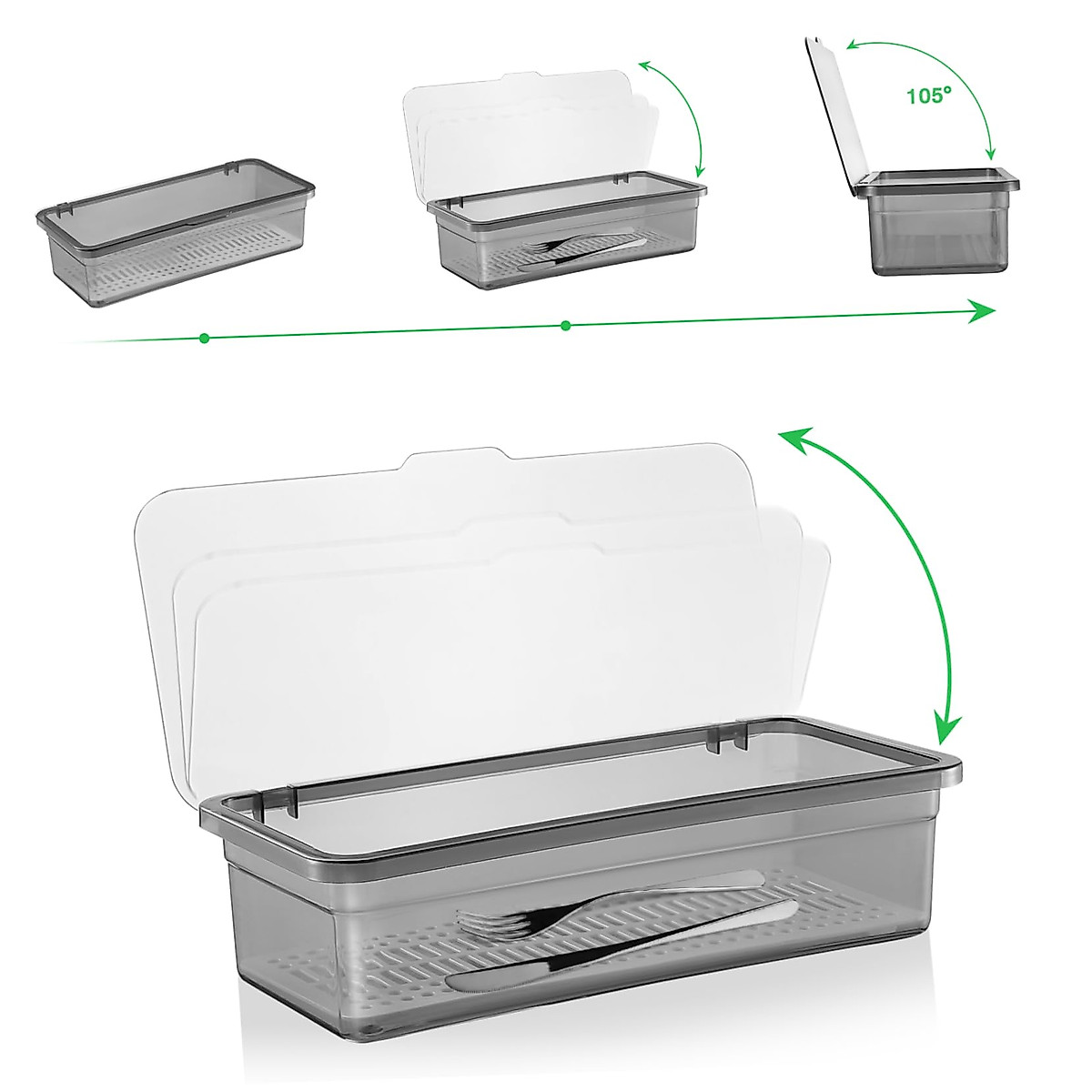 105°