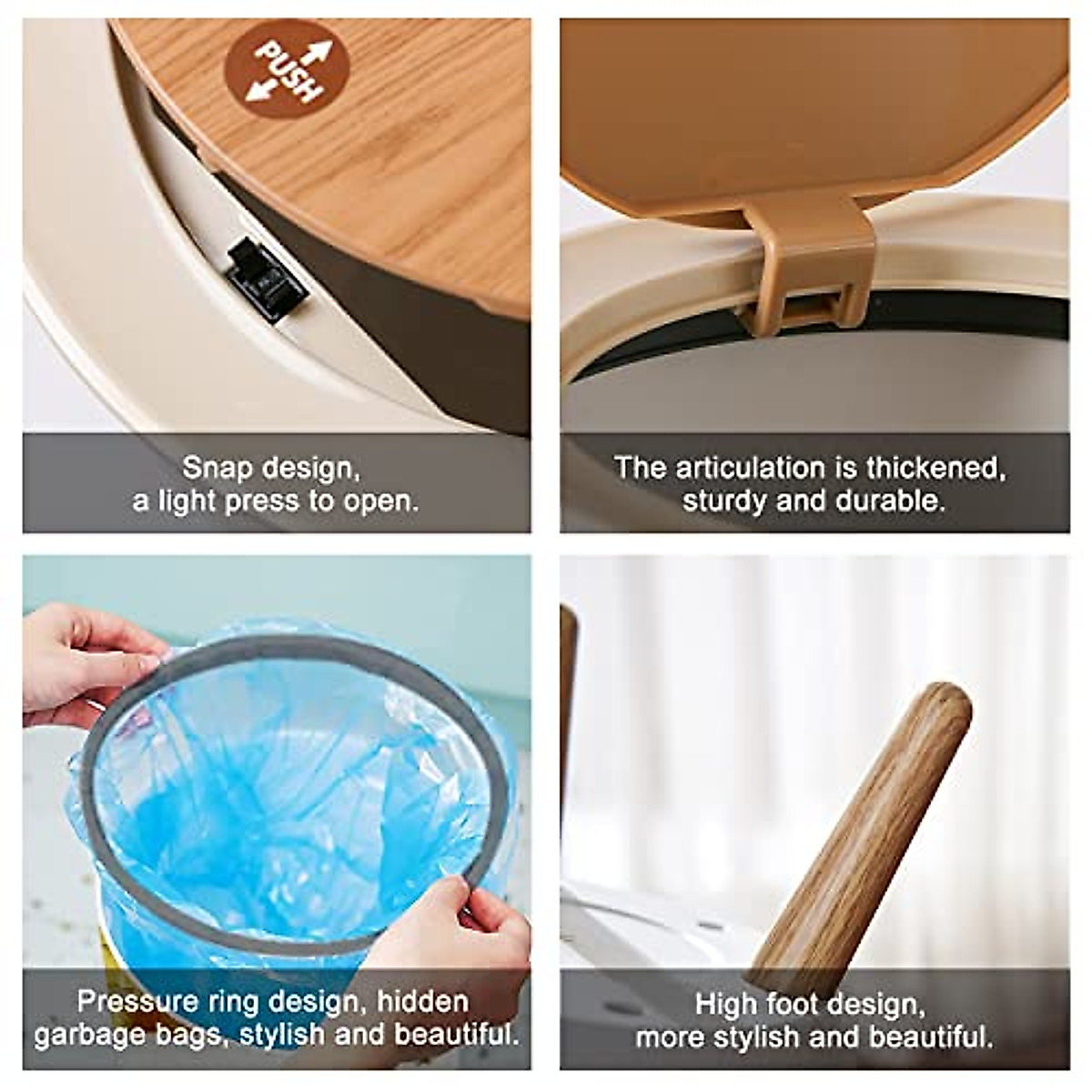 PUSH

Snap design,
a light press to open.

The articulation is thickened,
sturdy and durable.

Pressure ring design, hidden
garbage bags, stylish and beautiful.

High foot design,
more stylish and beautiful.