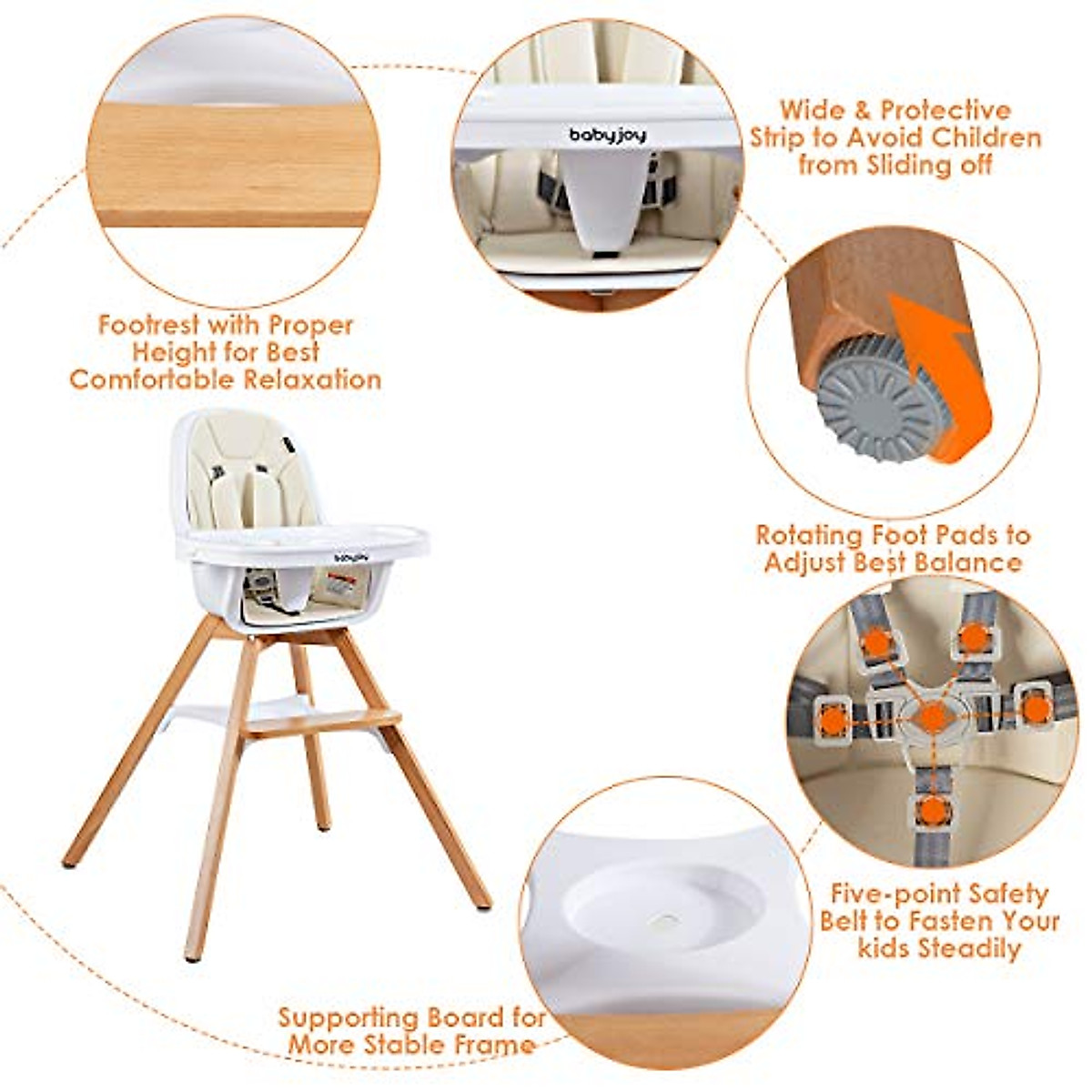 babyjoy

Wide & Protective Strip to Avoid Children from Sliding off

Footrest with Proper Height for Best Comfortable Relaxation

babyjoy

Rotating Foot Pads to Adjust Best Balance

Five-point Safety Belt to Fasten Your kids Steadily

Supporting Board for More Stable Frame