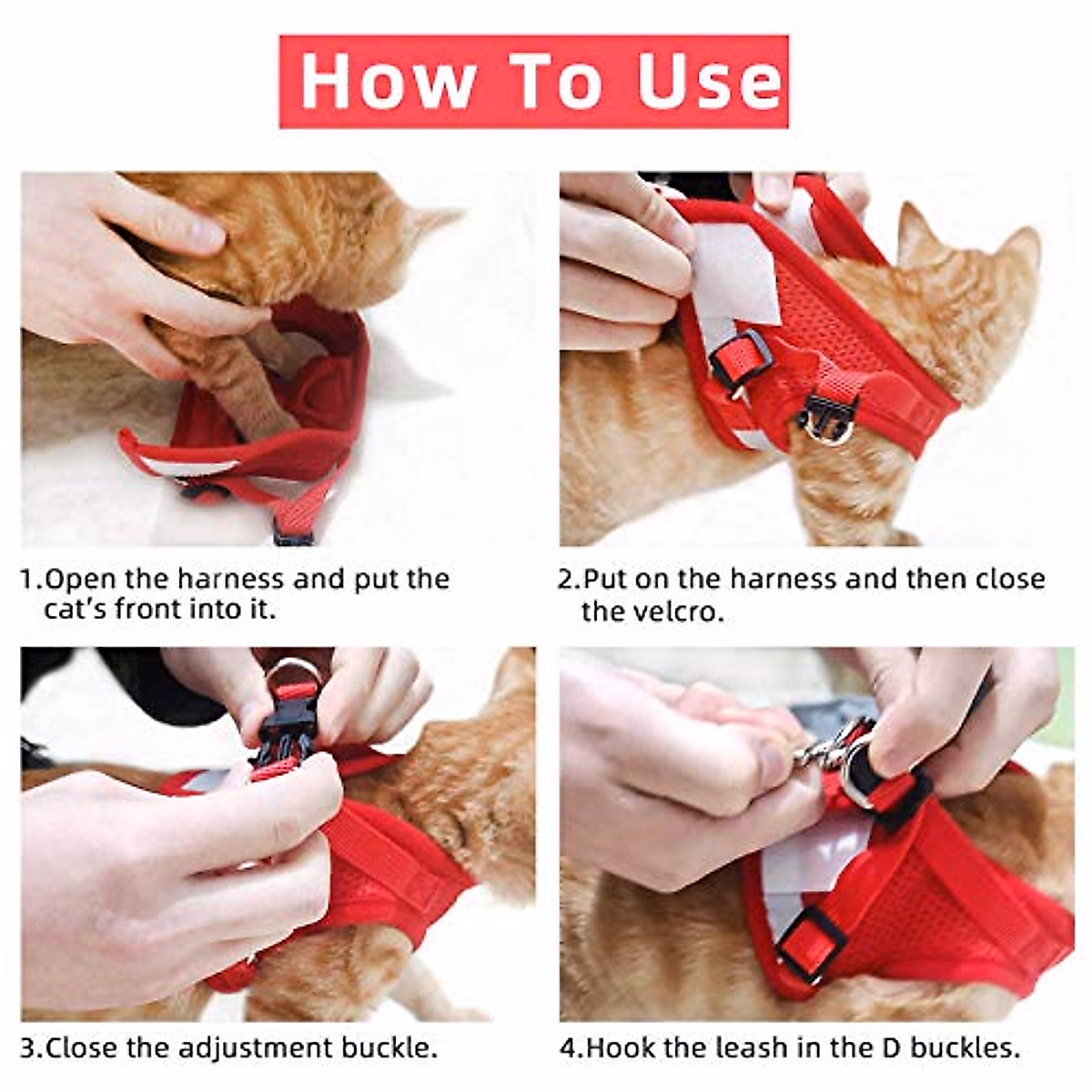 How To Use

1.Open the harness and put the cat's front into it.

2.Put on the harness and then close the velcro.

3.Close the adjustment buckle.

4.Hook the leash in the D buckles.