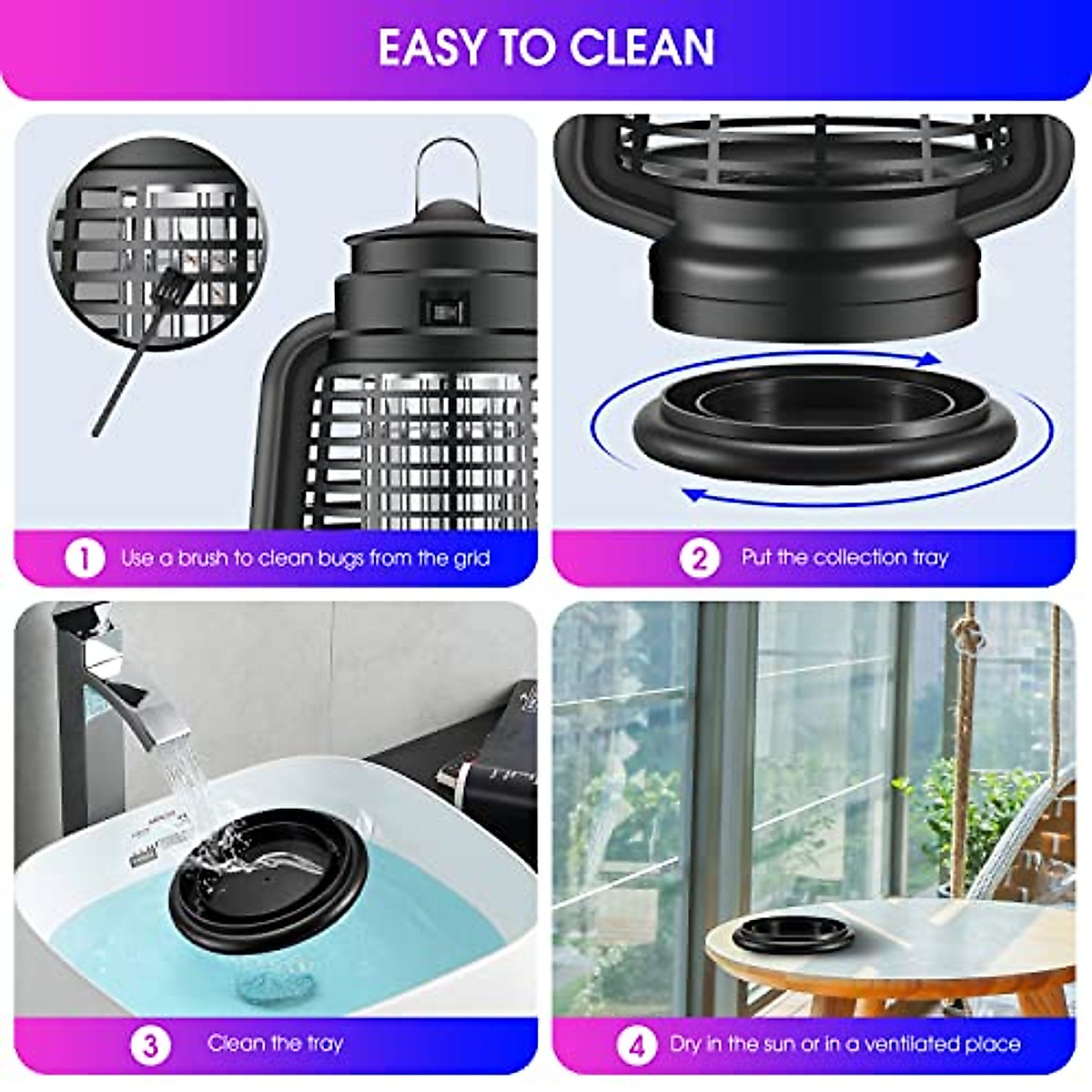 EASY TO CLEAN

1 Use a brush to clean bugs from the grid

2 Put the collection tray

3 Clean the tray

4 Dry in the sun or in a ventilated place