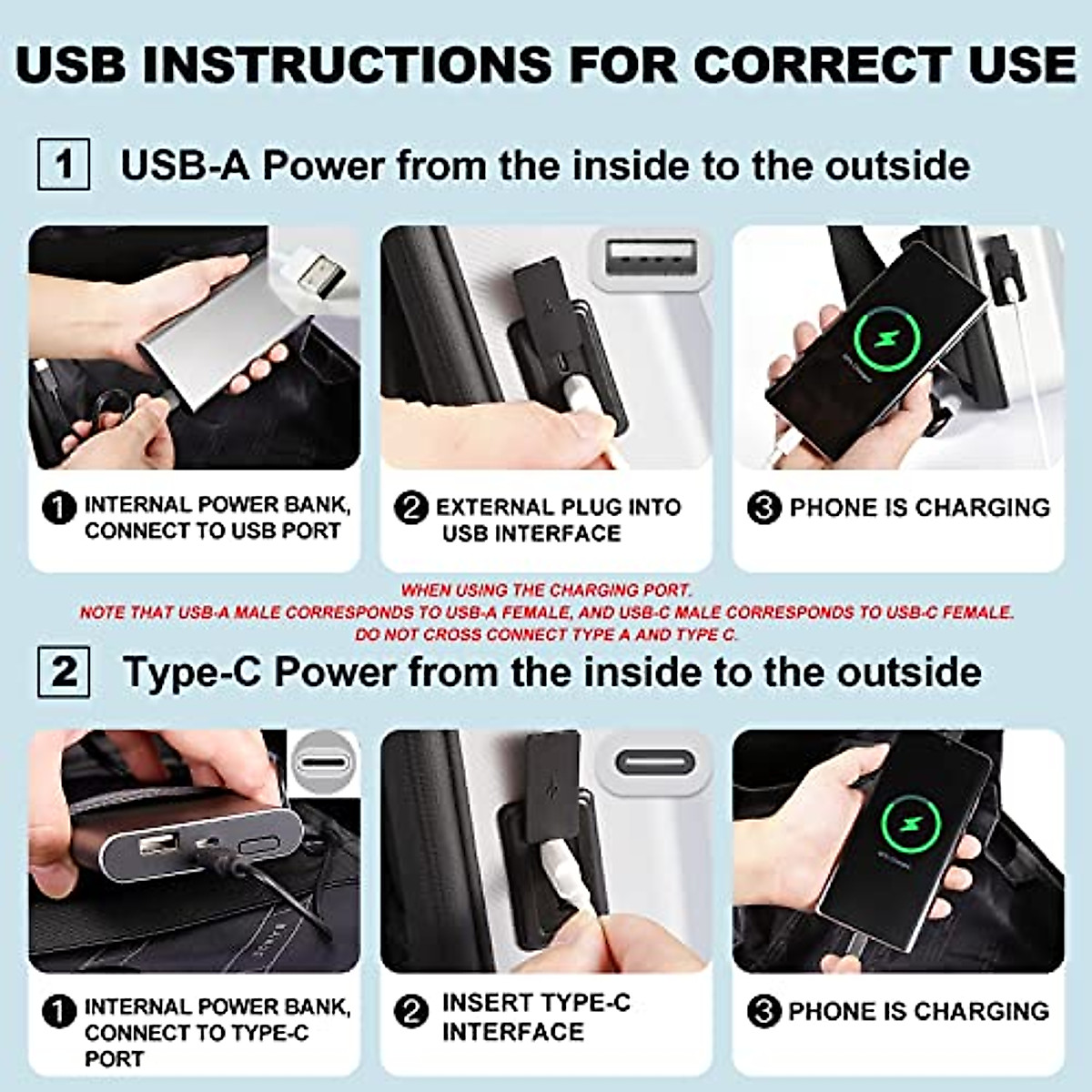 USB INSTRUCTIONS FOR CORRECT USE

1 USB-A Power from the inside to the outside

1 INTERNAL POWER BANK, CONNECT TO USB PORT

2 EXTERNAL PLUG INTO USB INTERFACE

3 PHONE IS CHARGING

WHEN USING THE CHARGING PORT. NOTE THAT USB-A MALE CORRESPONDS TO USB-A FEMALE, AND USB-C MALE CORRESPONDS TO USB-C FEMALE. DO NOT CROSS CONNECT TYPE A AND TYPE C.

2 Type-C Power from the inside to the outside

1 INTERNAL POWER BANK, CONNECT TO TYPE-C PORT

2 INSERT TYPE-C INTERFACE

3 PHONE IS CHARGING