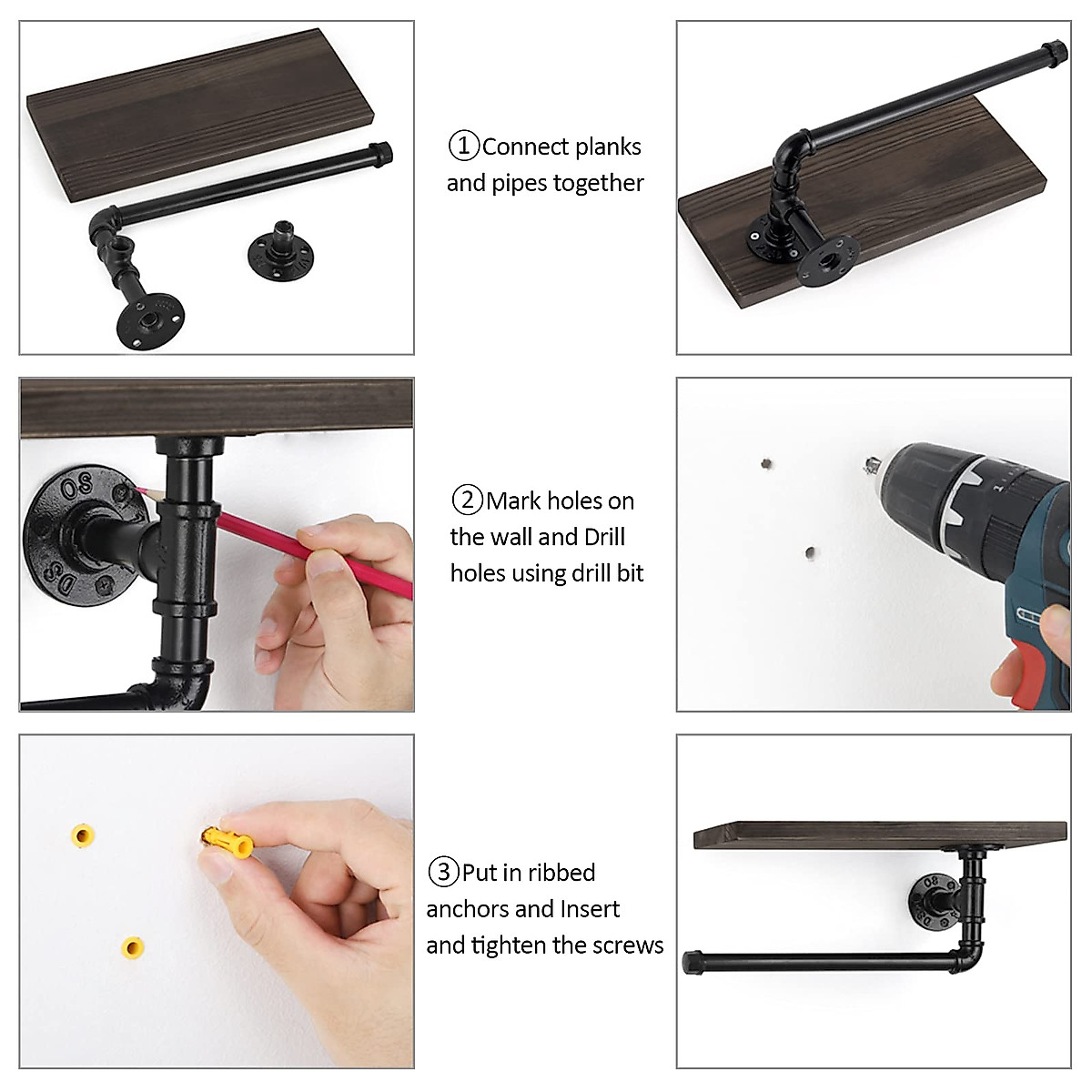 ①Connect planks and pipes together

②Mark holes on the wall and Drill holes using drill bit

③Put in ribbed anchors and Insert and tighten the screws