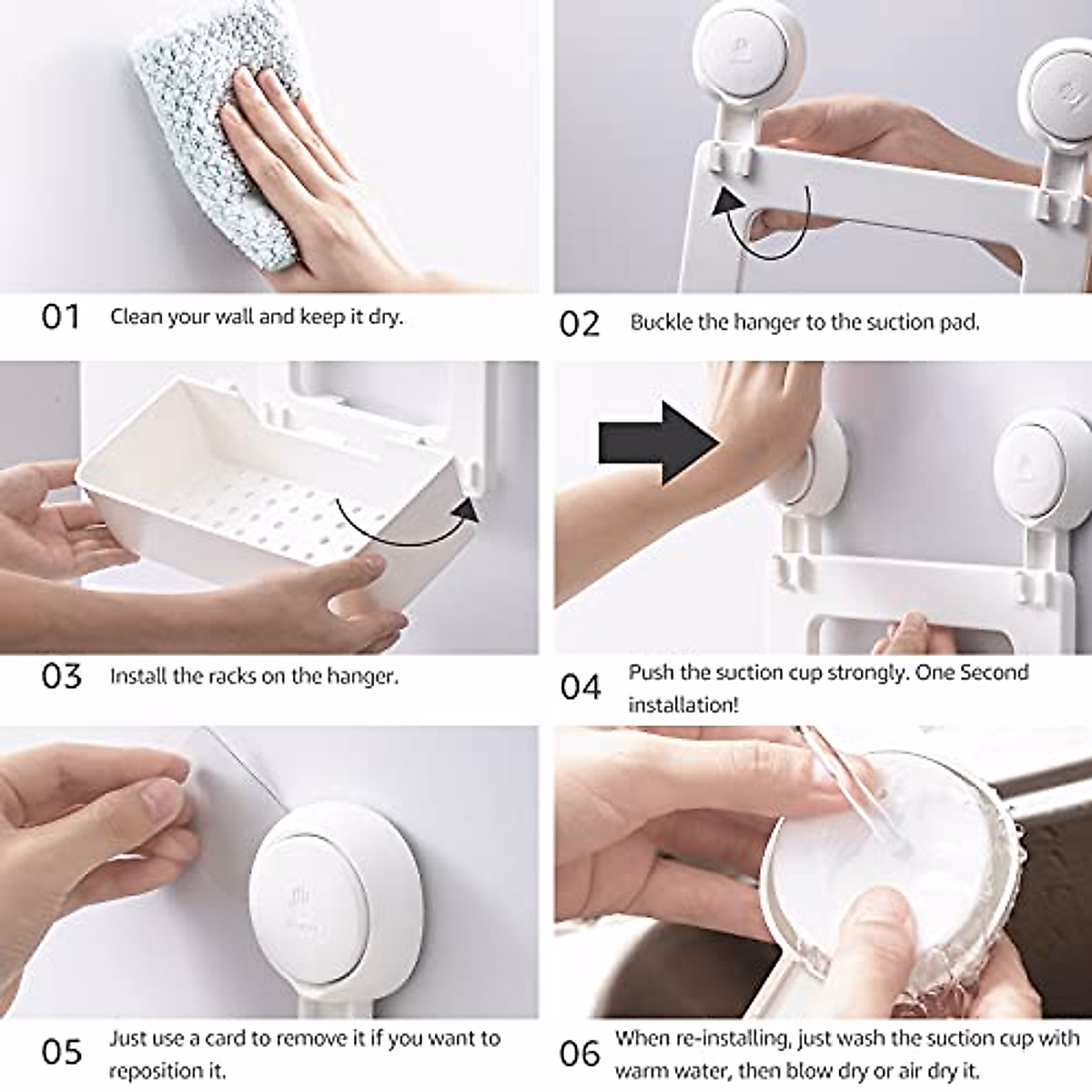 01 Clean your wall and keep it dry.

02 Buckle the hanger to the suction pad.

03 Install the racks on the hanger.

04 Push the suction cup strongly. One Second installation!

05 Just use a card to remove it if you want to reposition it.

06 When re-installing, just wash the suction cup with warm water, then blow dry or air dry it.