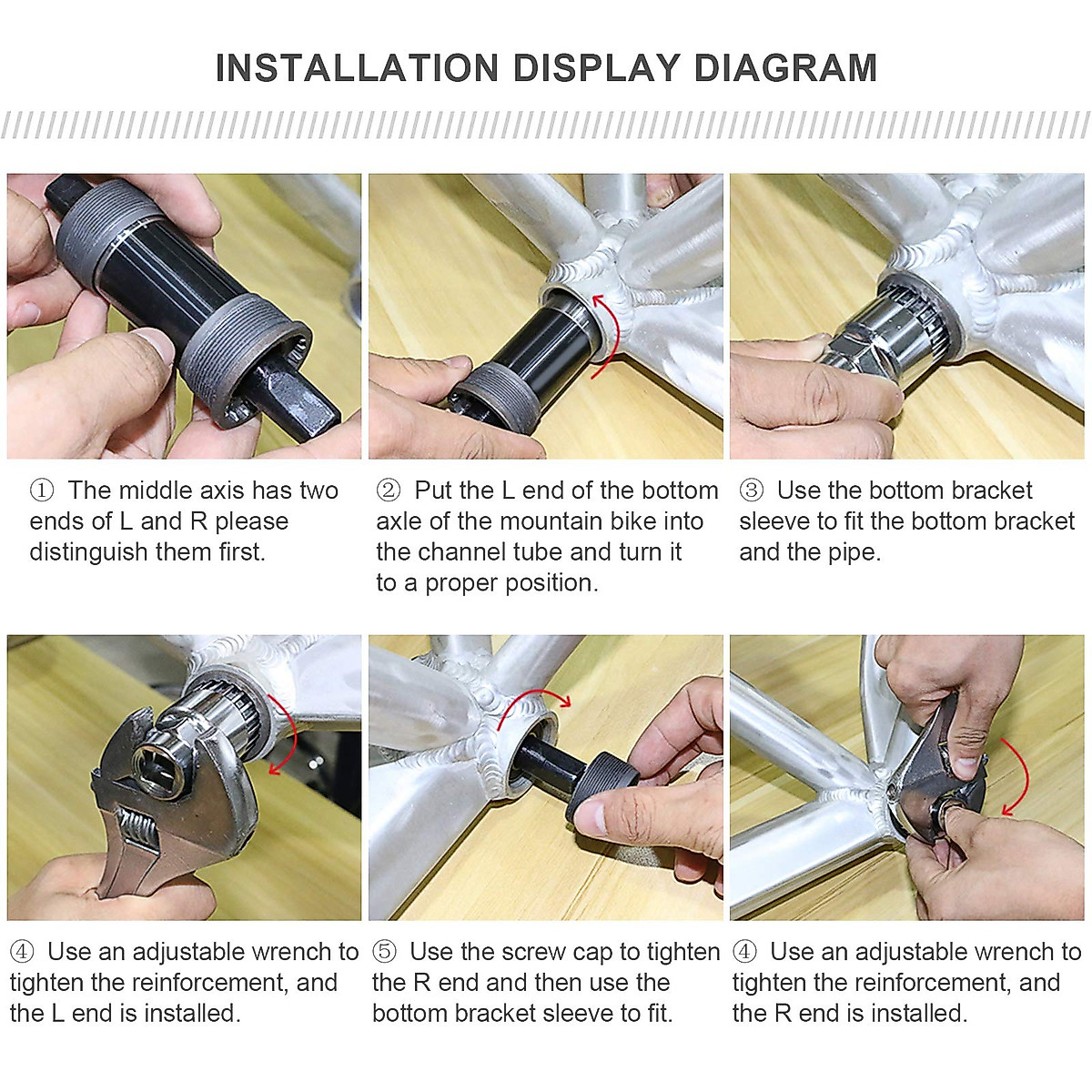 INSTALLATION DISPLAY DIAGRAM

① The middle axis has two ends of L and R please distinguish them first.

② Put the L end of the bottom axle of the mountain bike into the channel tube and turn it to a proper position.

③ Use the bottom bracket sleeve to fit the bottom bracket and the pipe.

④ Use an adjustable wrench to tighten the reinforcement, and the L end is installed.

⑤ Use the screw cap to tighten the R end and then use the bottom bracket sleeve to fit.

④ Use an adjustable wrench to tighten the reinforcement, and the R end is installed.