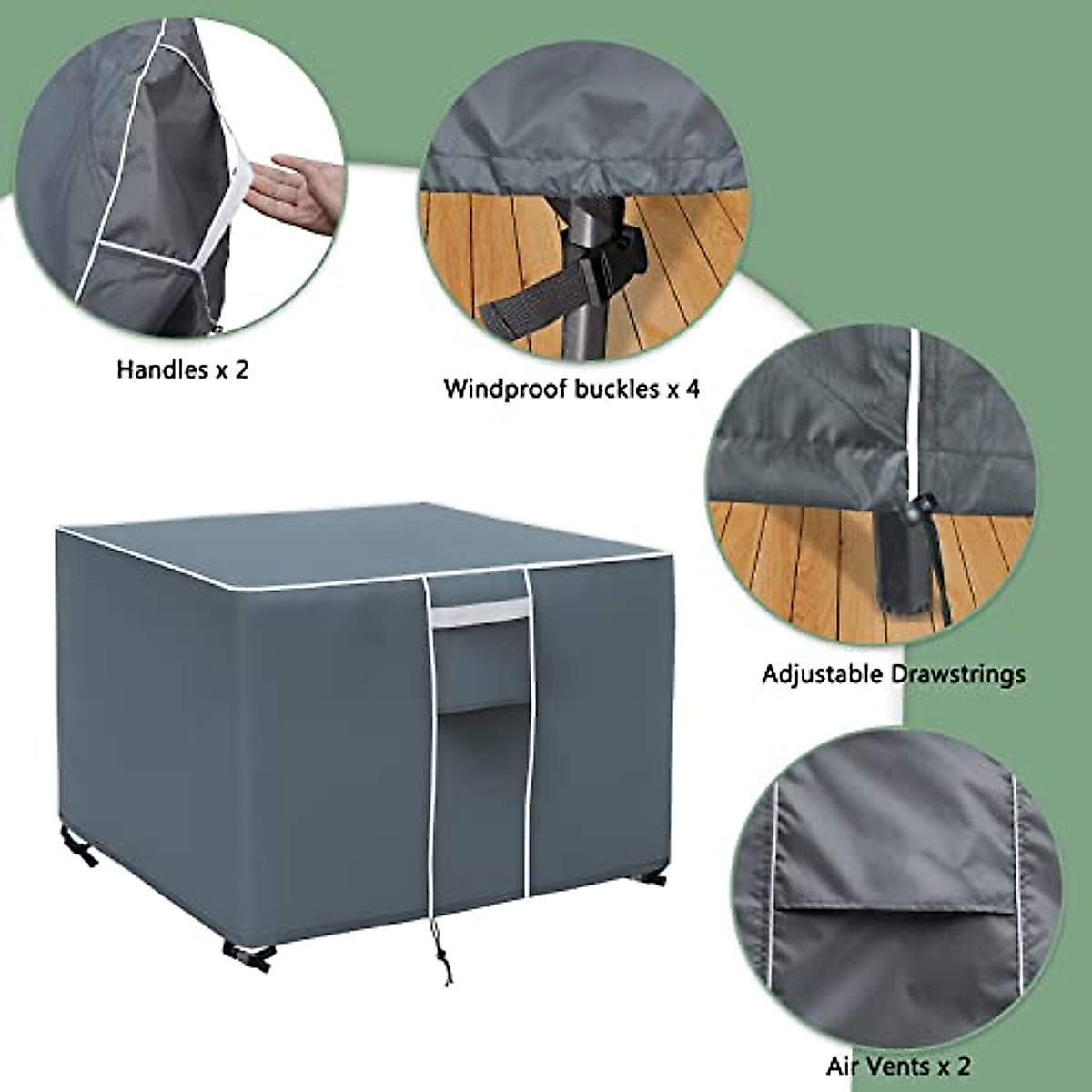 Handles x 2

Windproof buckles x 4

Adjustable Drawstrings

Air Vents x 2