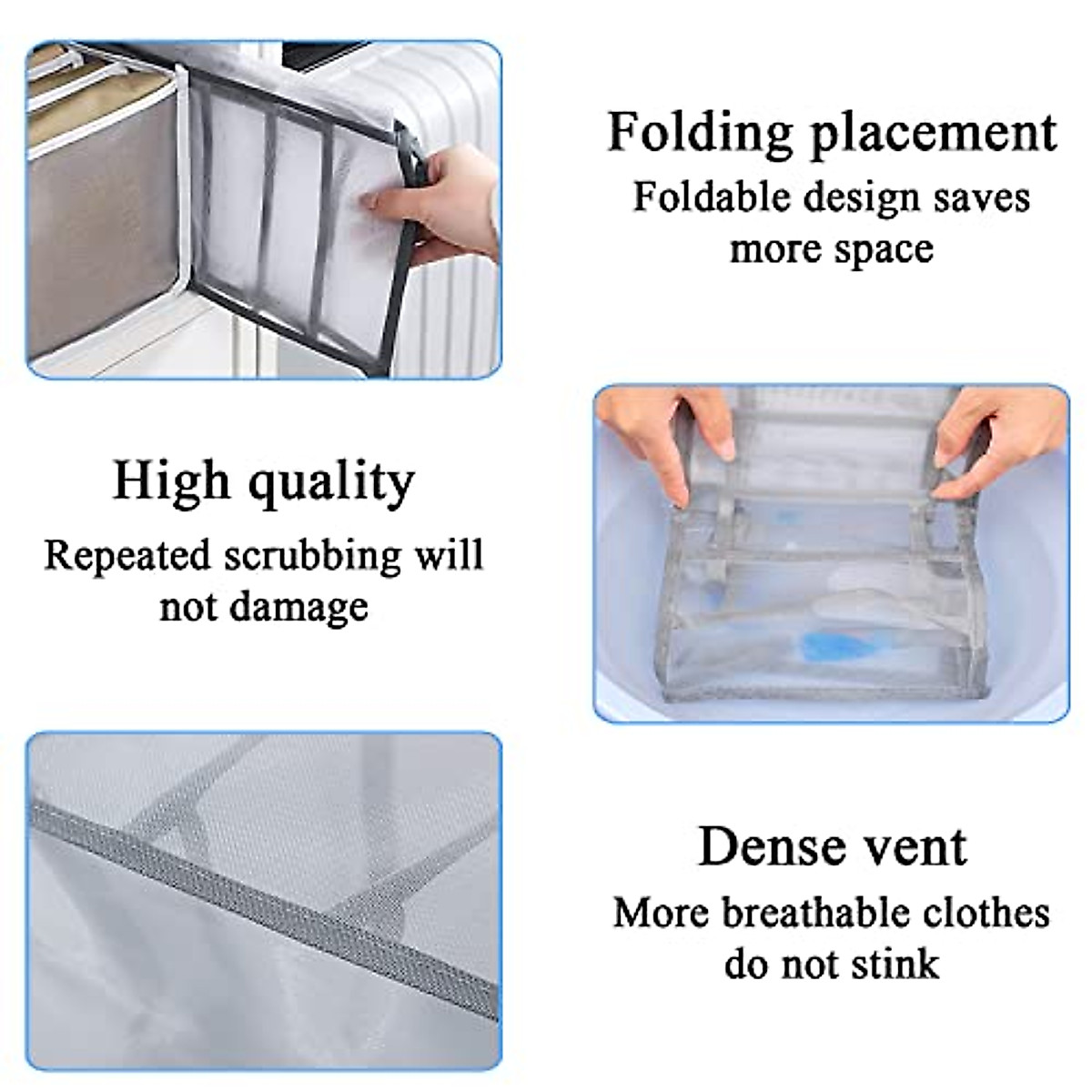 Folding placement
Foldable design saves more space

High quality
Repeated scrubbing will not damage

Dense vent
More breathable clothes do not stink