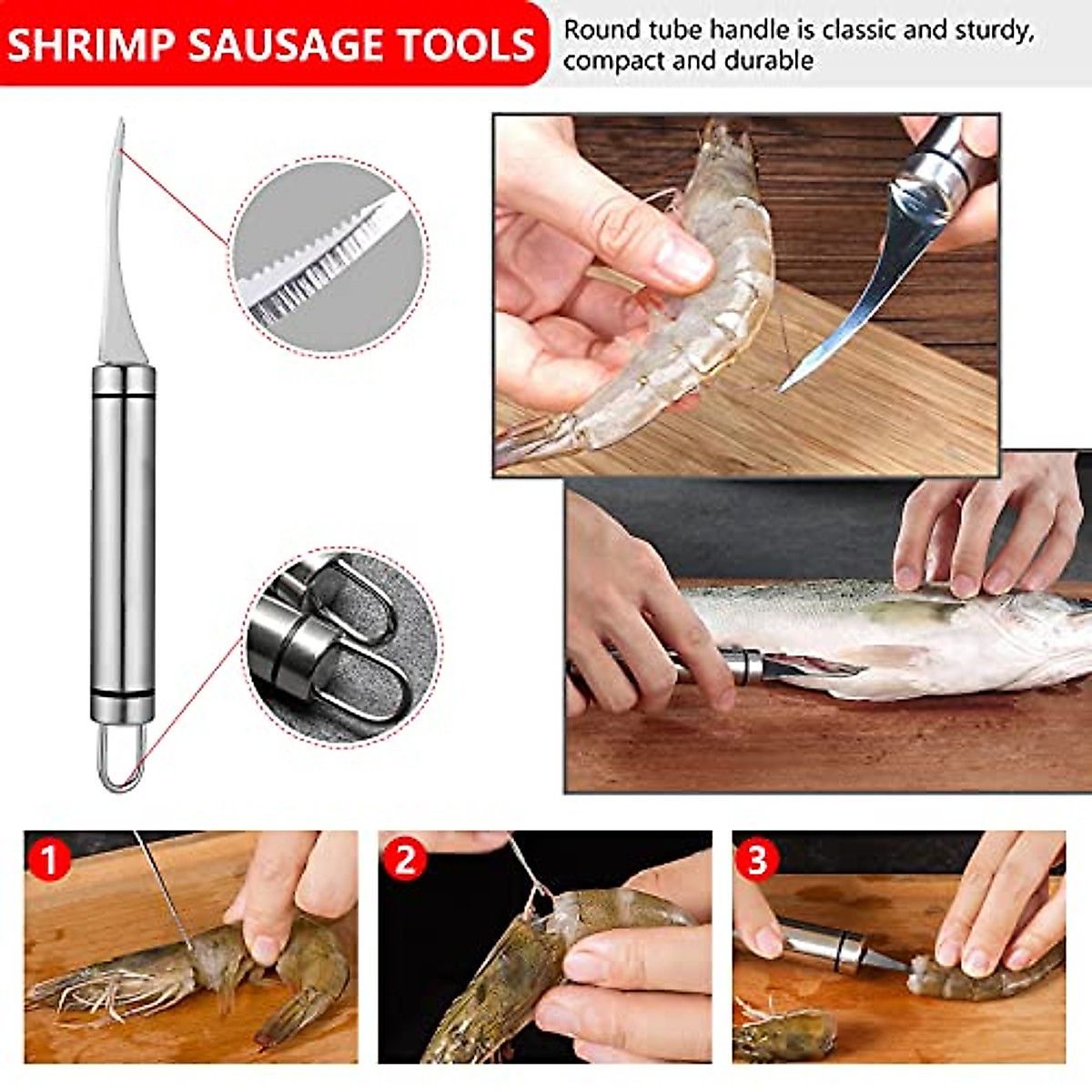 SHRIMP SAUSAGE TOOLS

Round tube handle is classic and sturdy, compact and durable

1

2

3