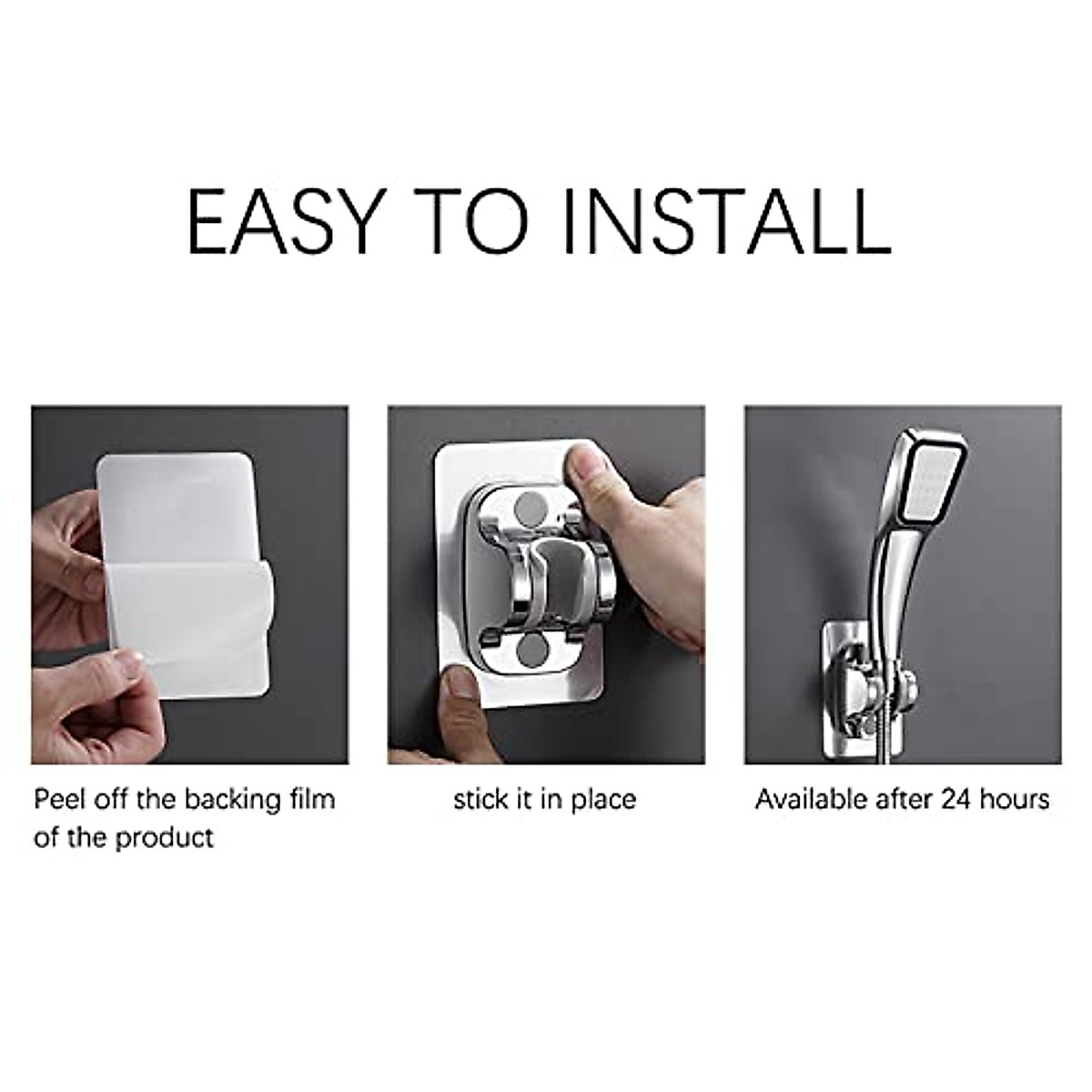 EASY TO INSTALL

Peel off the backing film of the product

stick it in place

Available after 24 hours