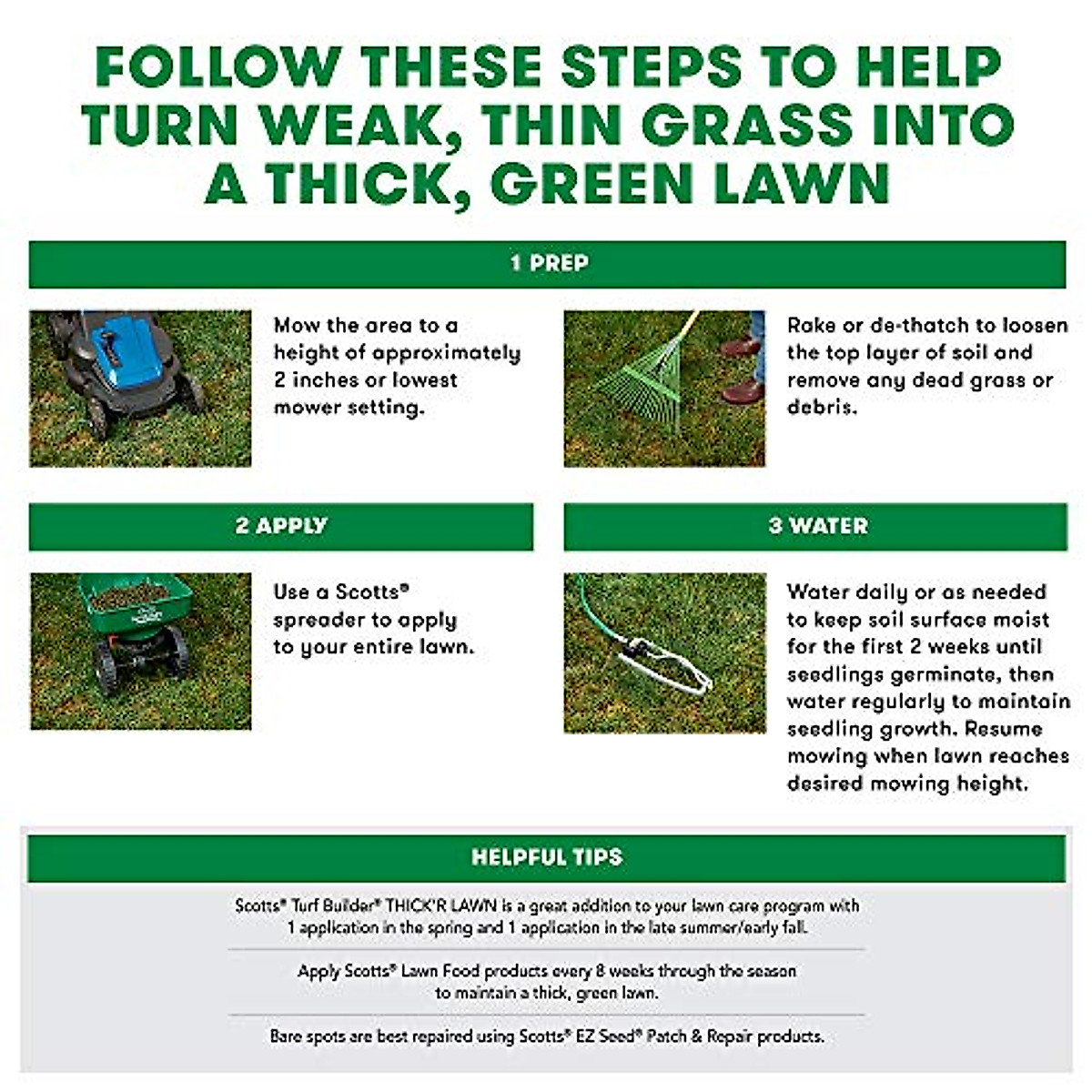 FOLLOW THESE STEPS TO HELP TURN WEAK, THIN GRASS INTO A THICK, GREEN LAWN

1 PREP

Mow the area to a height of approximately 2 inches or lowest mower setting.

Rake or de-thatch to loosen the top layer of soil and remove any dead grass or debris.

2 APPLY

Use a Scotts® spreader to apply to your entire lawn.

3 WATER

Water daily or as needed to keep soil surface moist for the first 2 weeks until seedlings germinate, then water regularly to maintain seedling growth. Resume mowing when lawn reaches desired mowing height.

HELPFUL TIPS

Scotts® Turf Builder® THICK'R LAWN is a great addition to your lawn care program with 1 application in the spring and 1 application in the late summer/early fall.

Apply Scotts® Lawn Food products every 8 weeks through the season to maintain a thick, green lawn.

Bare spots are best repaired using Scotts® EZ Seed® Patch & Repair products.