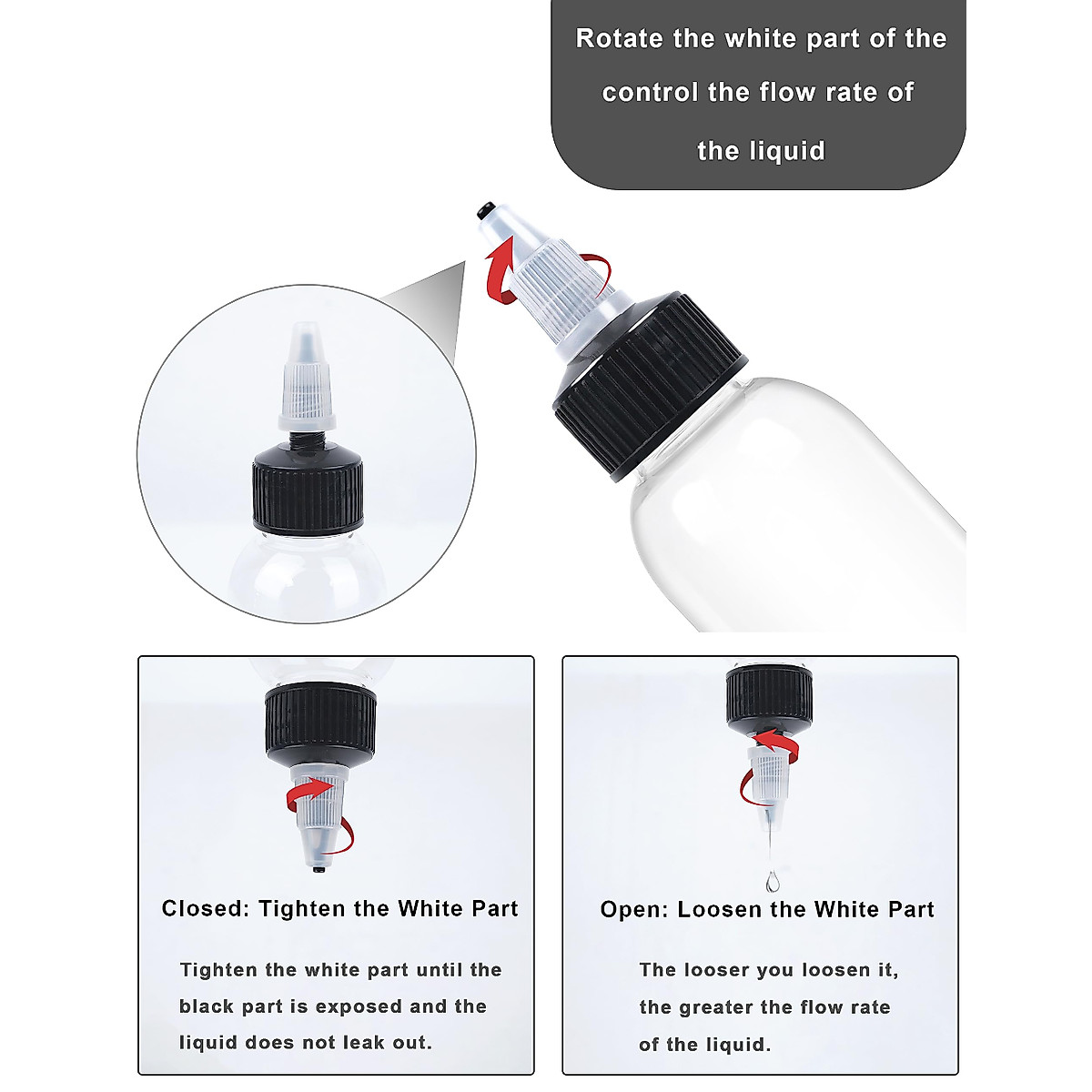 Rotate the white part of the control the flow rate of the liquid

Closed: Tighten the White Part

Tighten the white part until the black part is exposed and the liquid does not leak out.

Open: Loosen the White Part

The looser you loosen it, the greater the flow rate of the liquid.