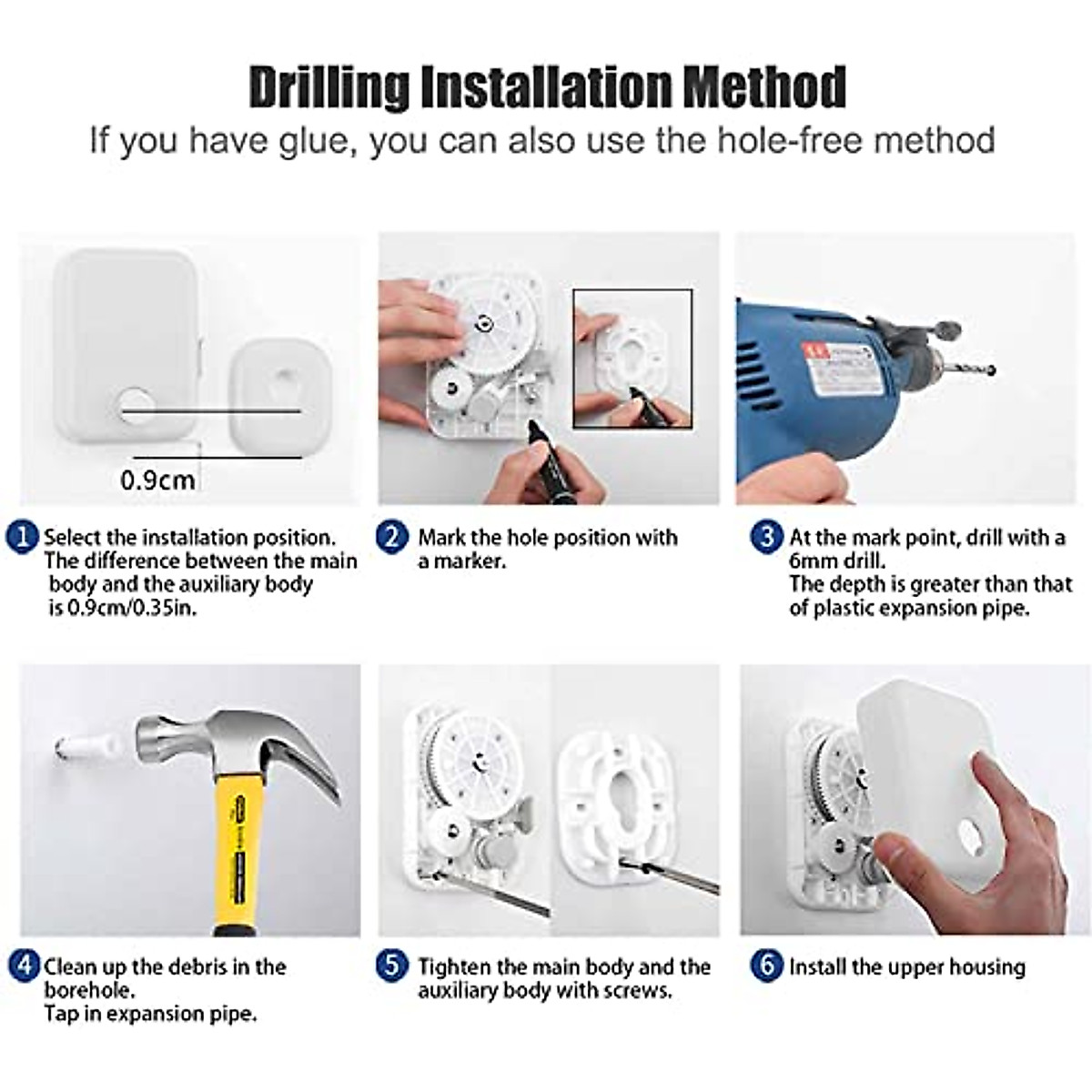 Drilling Installation Method

If you have glue, you can also use the hole-free method

0.9cm

1 Select the installation position. The difference between the main body and the auxiliary body is 0.9cm/0.35in.

2 Mark the hole position with a marker.

3 At the mark point, drill with a 6mm drill. The depth is greater than that of plastic expansion pipe.

4 Clean up the debris in the borehole. Tap in expansion pipe.

5 Tighten the main body and the auxiliary body with screws.

6 Install the upper housing