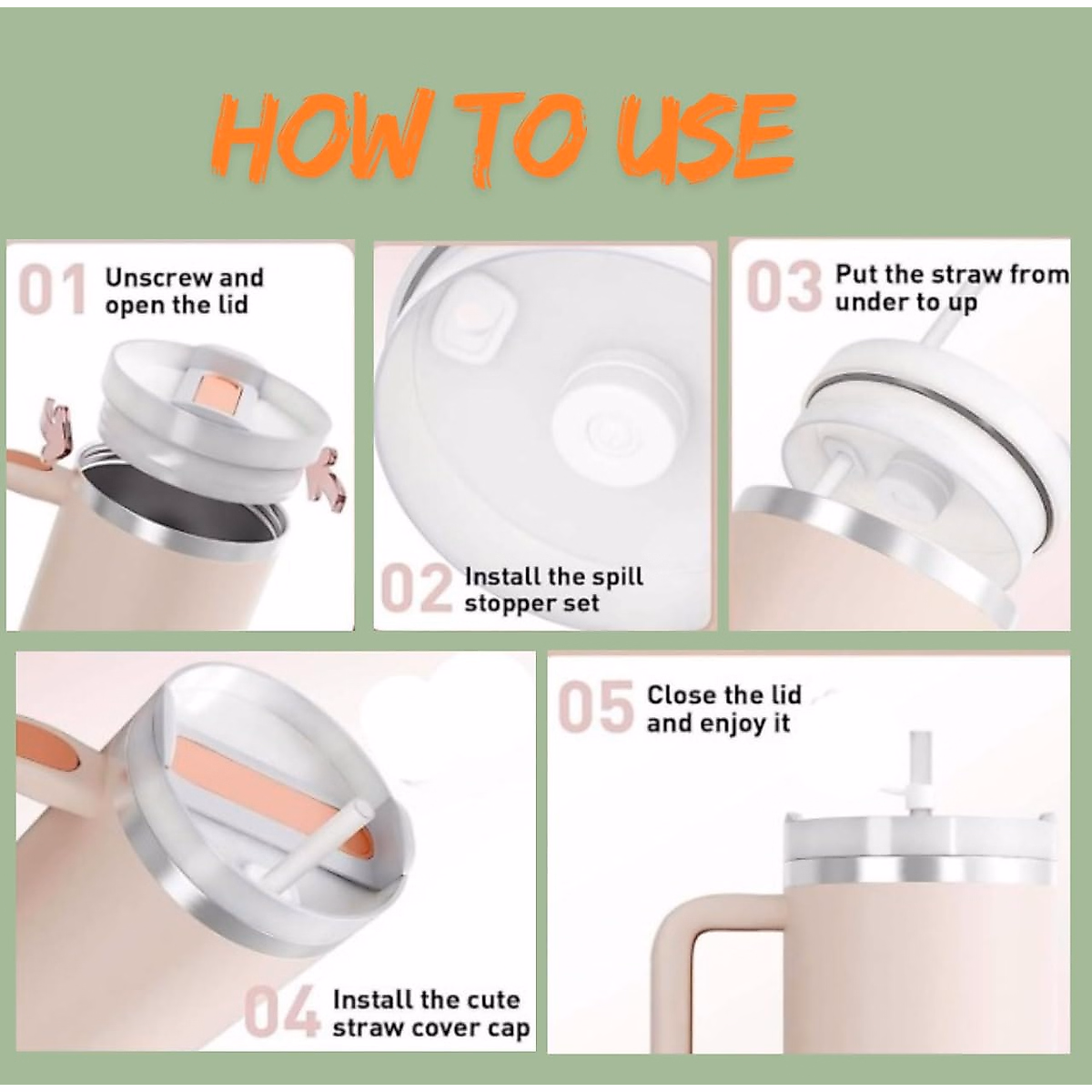 HOW TO USE

01 Unscrew and open the lid

02 Install the spill stopper set

03 Put the straw from under to up

04 Install the cute straw cover cap

05 Close the lid and enjoy it