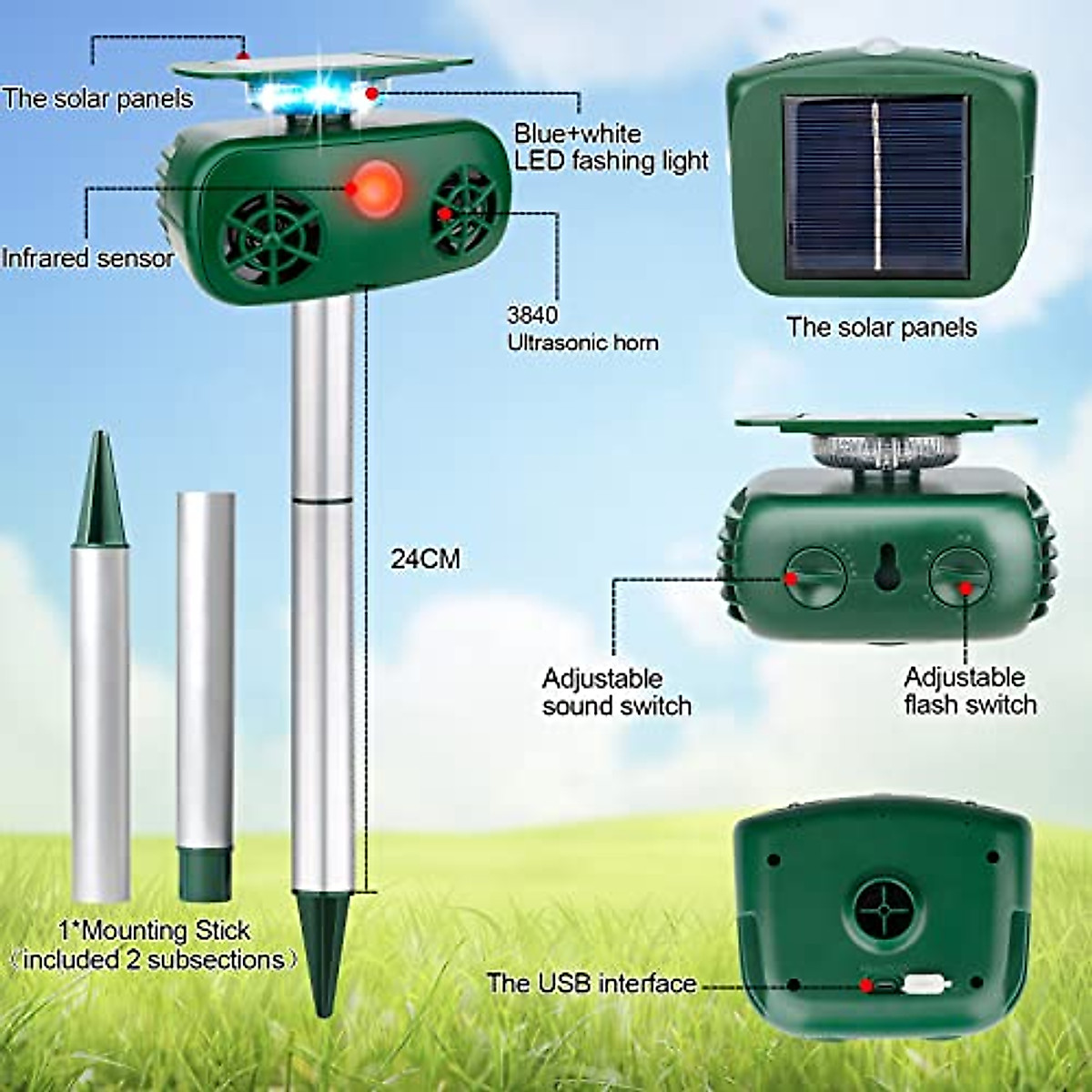 The solar panels

Blue+white LED fashing light

Infrared sensor

3840 Ultrasonic horn

The solar panels

24CM

Adjustable sound switch

Adjustable flash switch

1*Mounting Stick （included 2 subsections）

The USB interface