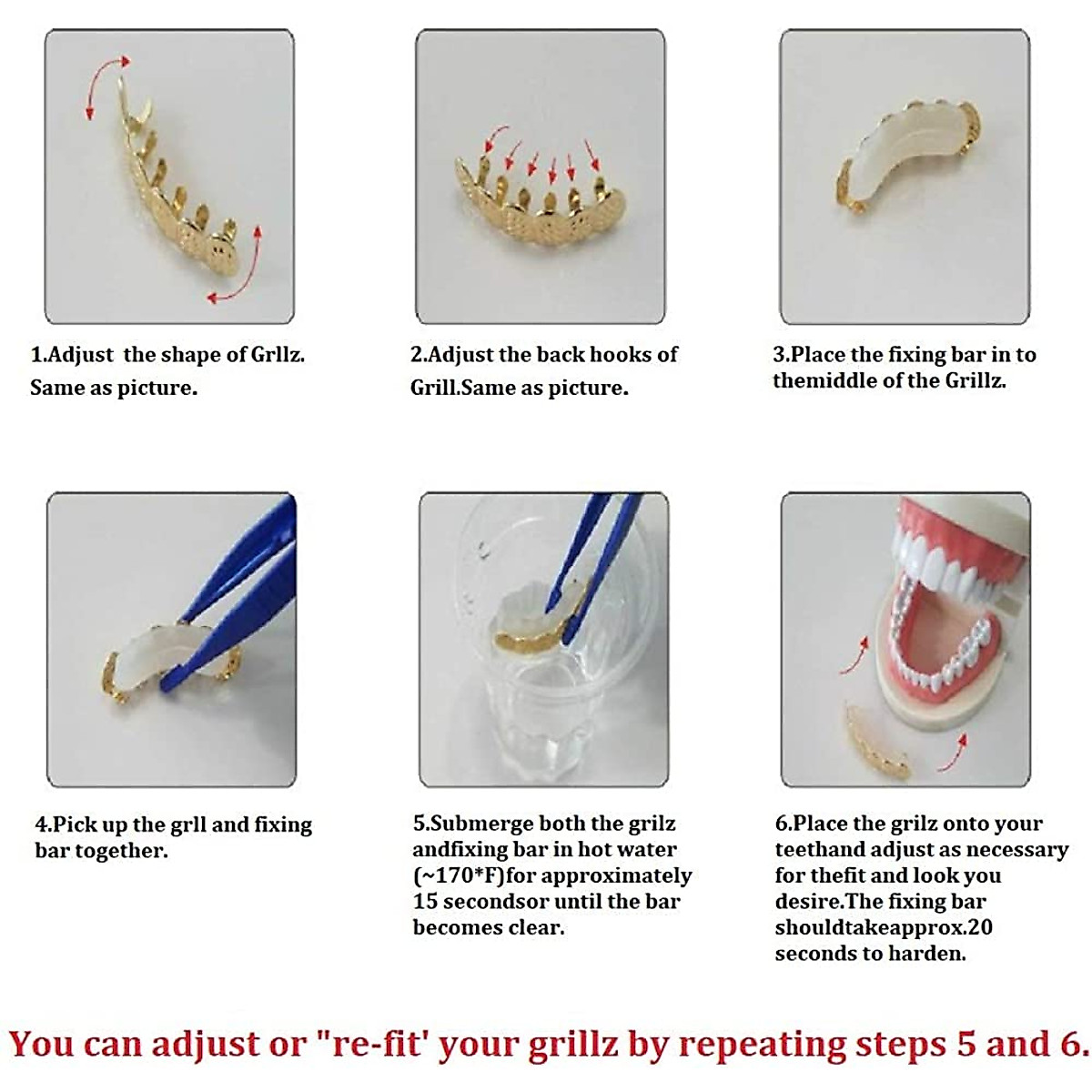 1.Adjust the shape of Grllz. Same as picture.

2.Adjust the back hooks of Grill.Same as picture.

3.Place the fixing bar in to themiddle of the Grillz.

4.Pick up the grll and fixing bar together.

5.Submerge both the grilz andfixing bar in hot water (~170*F)for approximately 15 secondsor until the bar becomes clear.

6.Place the grilz onto your teethand adjust as necessary for thefit and look you desire.The fixing bar shouldtakeapprox.20 seconds to harden.

You can adjust or "re-fit' your grillz by repeating steps 5 and 6.