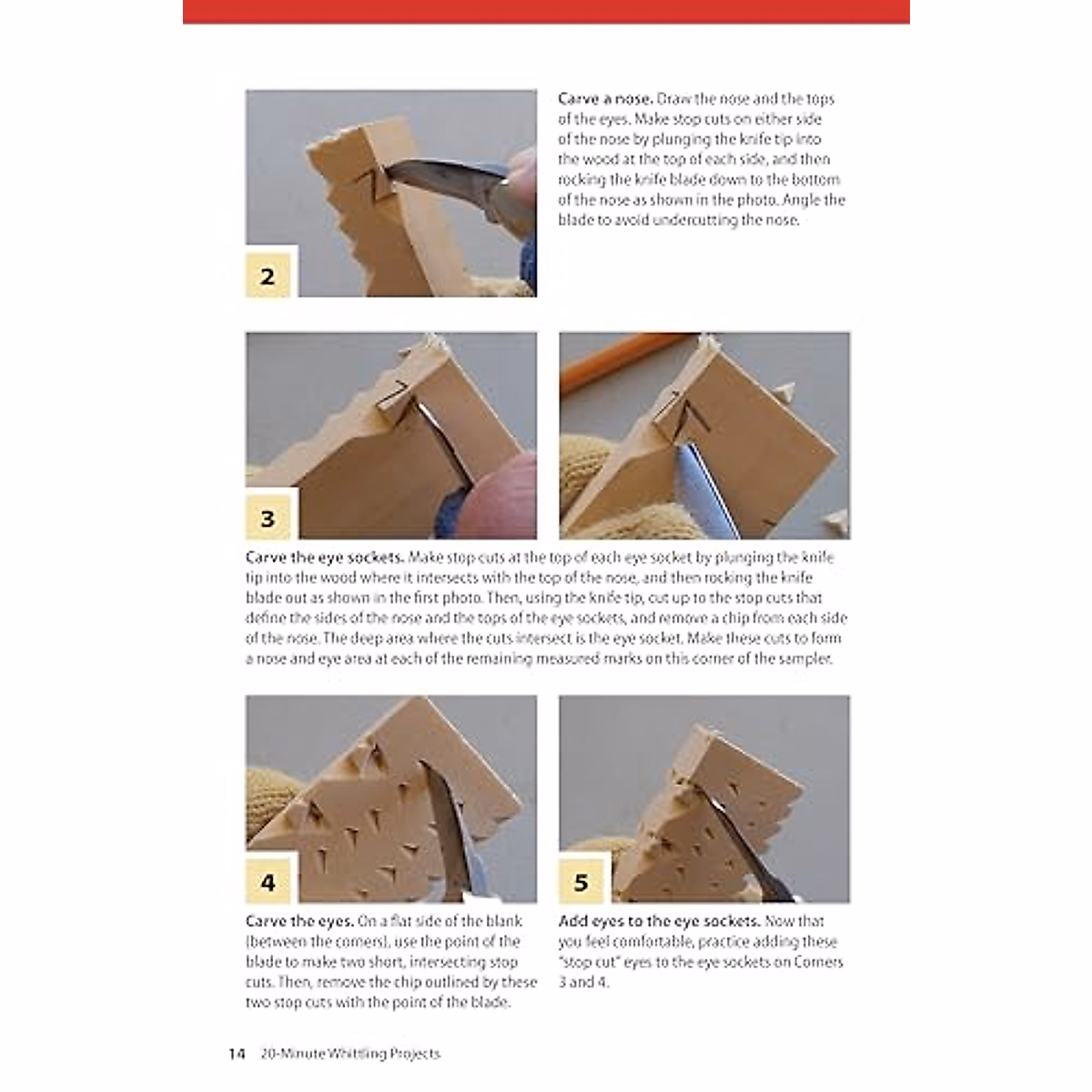 2

Carve a nose. Draw the nose and the tops of the eyes. Make stop cuts on either side of the nose by plunging the knife tip into the wood at the top of each side, and then rocking the knife blade down to the bottom of the nose as shown in the photo. Angle the blade to avoid undercutting the nose.

3

Carve the eye sockets. Make stop cuts at the top of each eye socket by plunging the knife tip into the wood where it intersects with the top of the nose, and then rocking the knife blade out as shown in the first photo. Then, using the knife tip, cut up to the stop cuts that define the sides of the nose and the tops of the eye sockets, and remove a chip from each side of the nose. The deep area where the cuts intersect is the eye socket. Make these cuts to form a nose and eye area at each of the remaining measured marks on this corner of the sampler.

4

Carve the eyes. On a flat side of the blank (between the corners), use the point of the blade to make two short, intersecting stop cuts. Then, remove the chip outlined by these two stop cuts with the point of the blade.

5

Add eyes to the eye sockets. Now that you feel comfortable, practice adding these "stop cut" eyes to the eye sockets on Corners 3 and 4.

14 20-Minute Whittling Projects