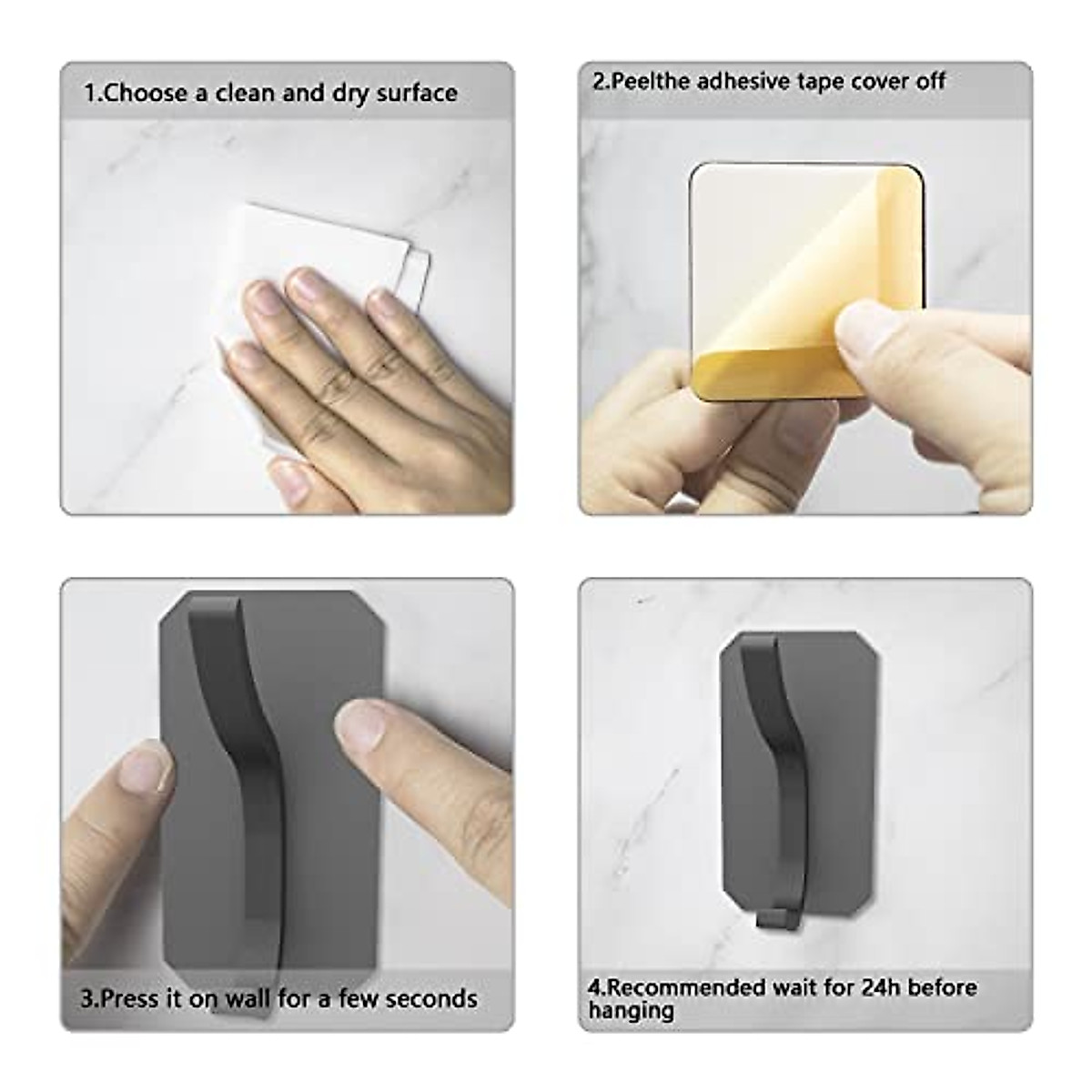 1.Choose a clean and dry surface

2.Peelthe adhesive tape cover off

3.Press it on wall for a few seconds

4.Recommended wait for 24h before hanging