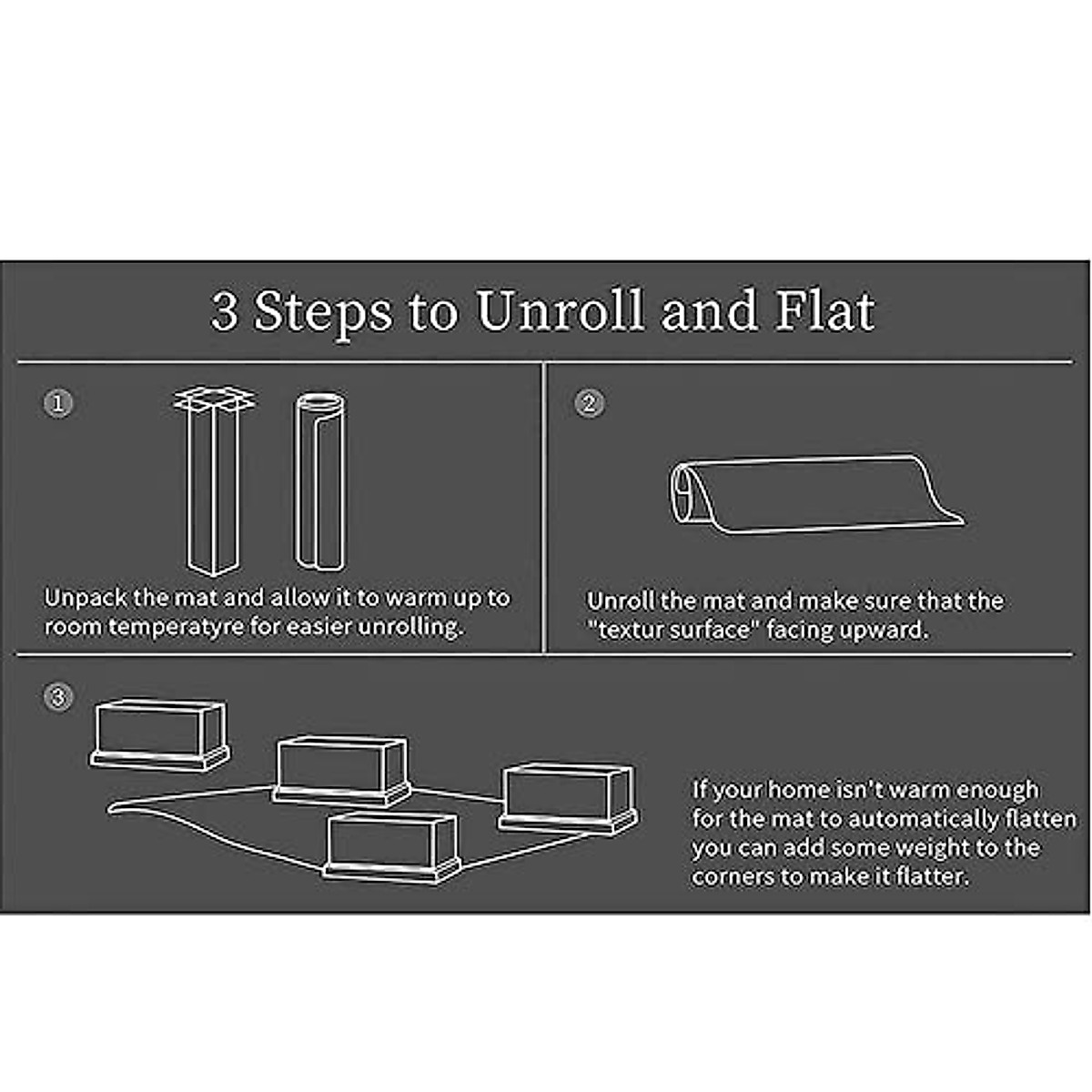 3 Steps to Unroll and Flat

①

Unpack the mat and allow it to warm up to room temperatyre for easier unrolling.

②

Unroll the mat and make sure that the "textur surface" facing upward.

③

If your home isn't warm enough for the mat to automatically flatten you can add some weight to the corners to make it flatter.