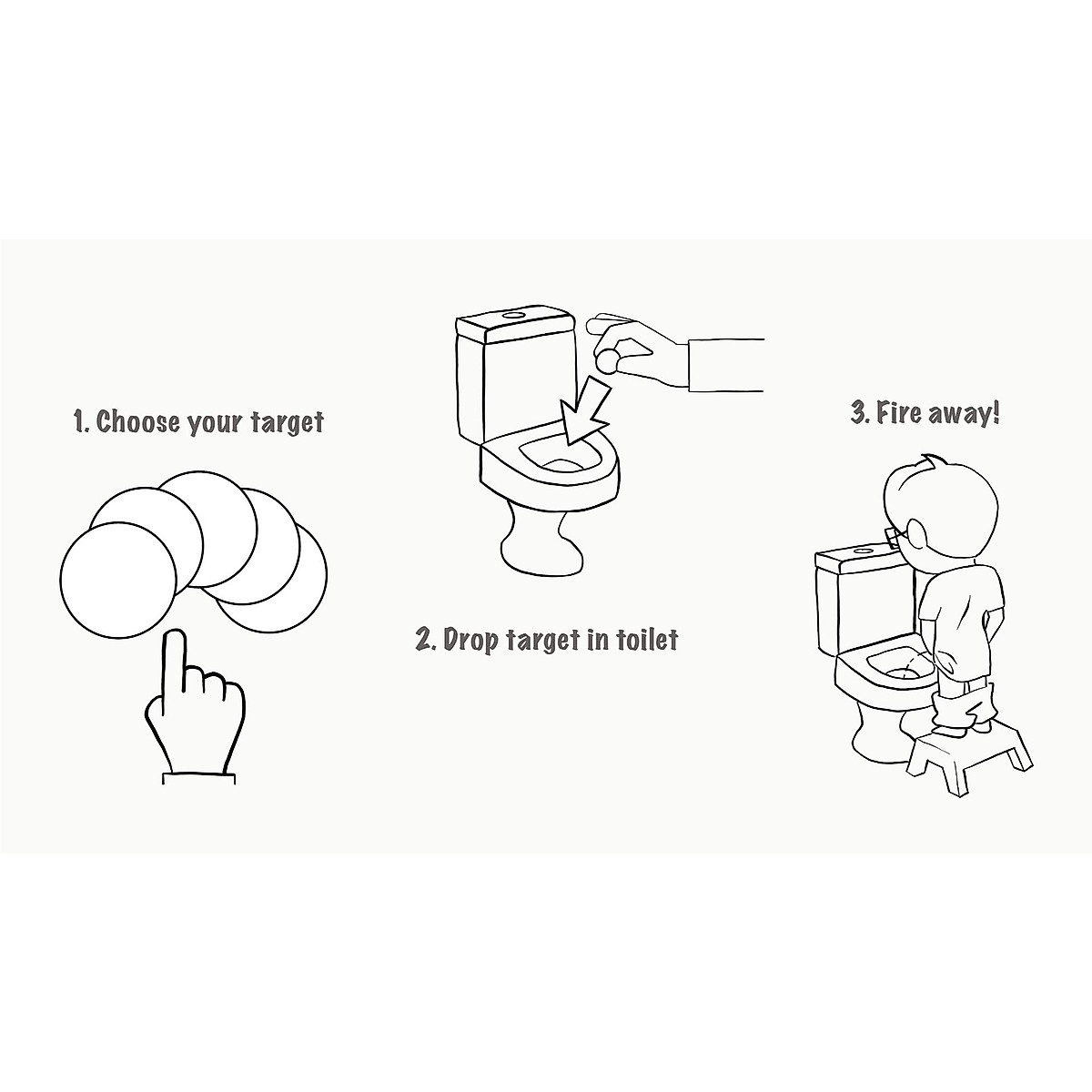 1. Choose your target

2. Drop target in toilet

3. Fire away!