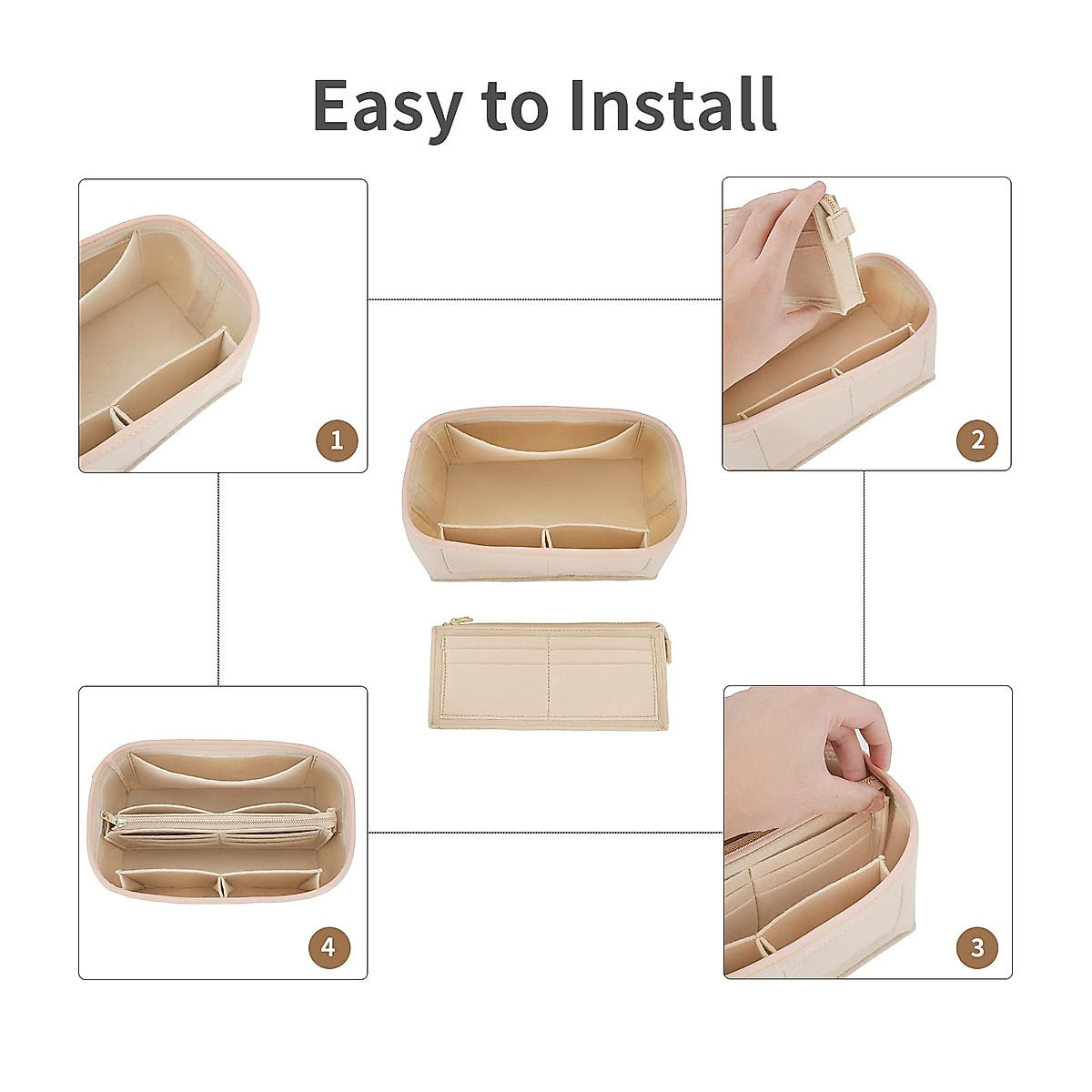 Easy to Install

1

2

4

3