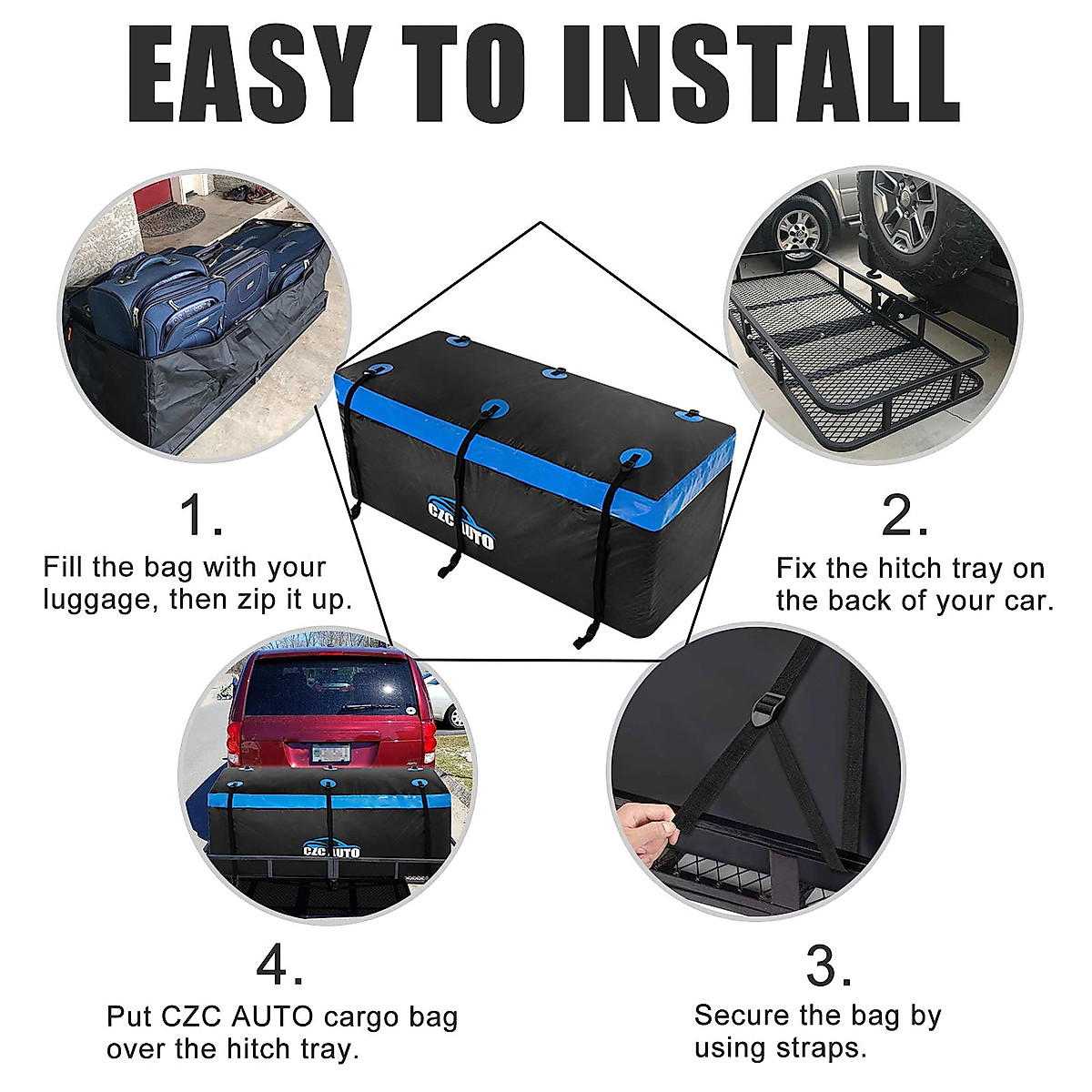 EASY TO INSTALL

CZC AUTO

1.
Fill the bag with your luggage, then zip it up.

2.
Fix the hitch tray on the back of your car.

CZC AUTO

4.
Put CZC AUTO cargo bag over the hitch tray.

3.
Secure the bag by using straps.