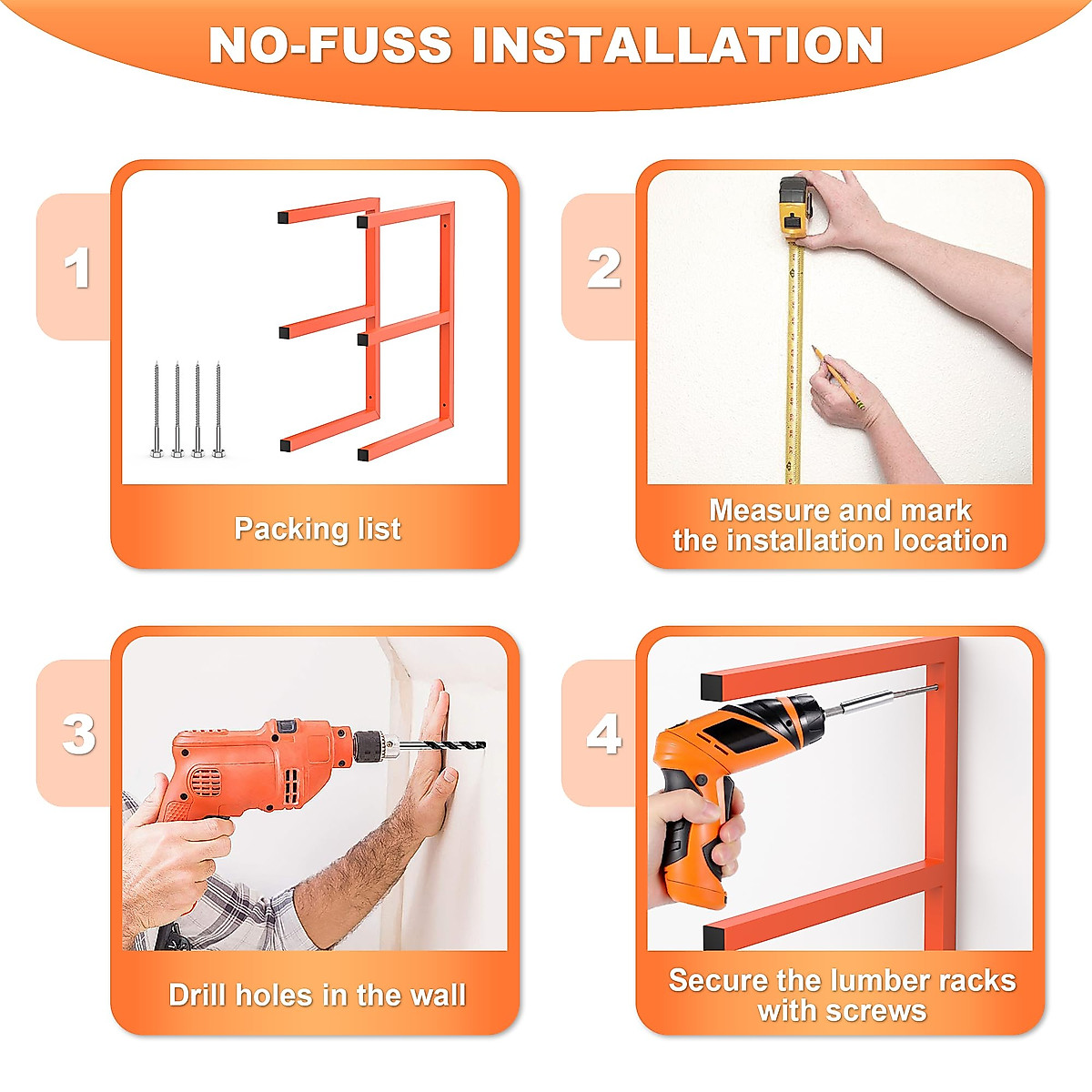 NO-FUSS INSTALLATION

1

Packing list

2

Measure and mark the installation location

3

Drill holes in the wall

4

Secure the lumber racks with screws