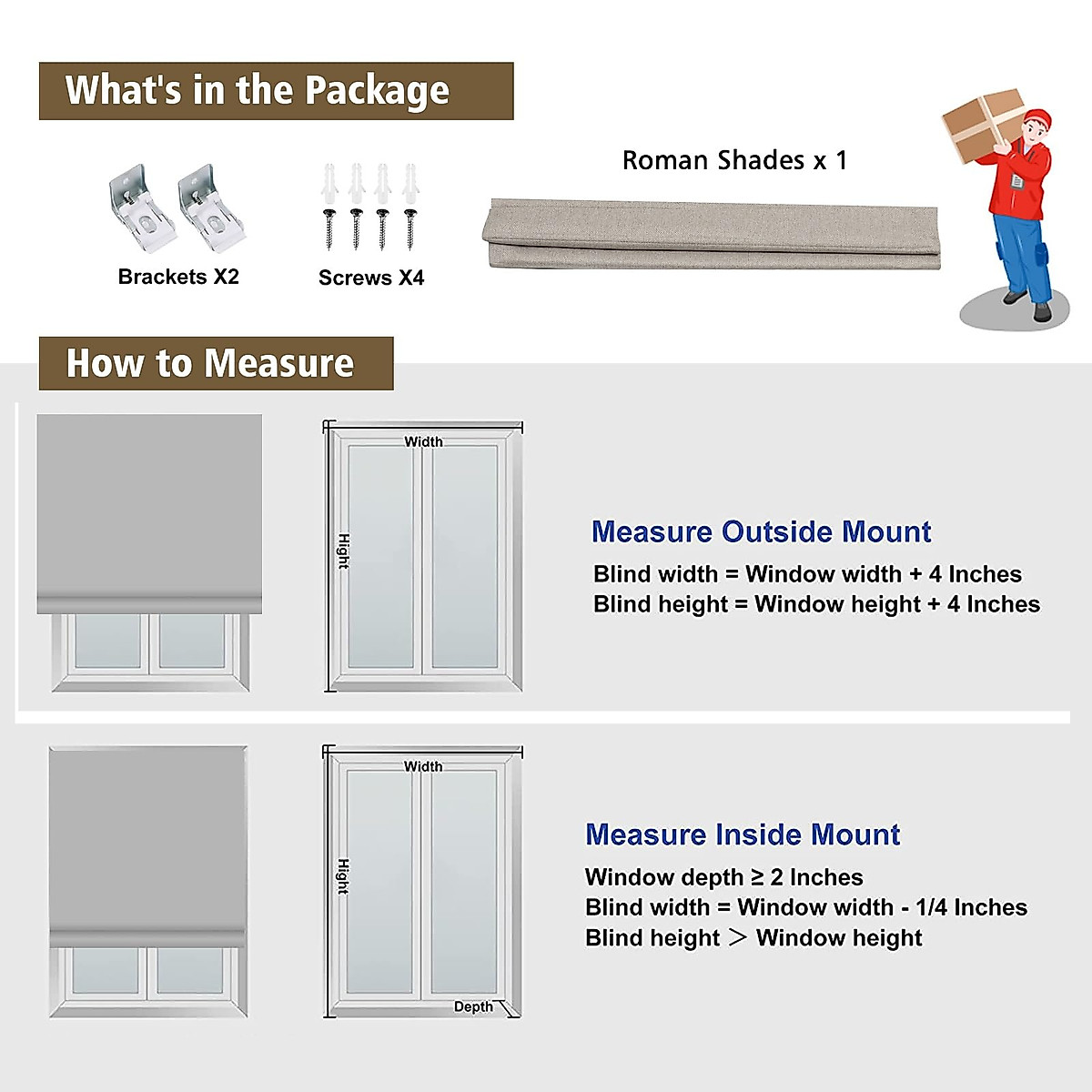 What's in the Package

Brackets X2

Screws X4

Roman Shades x 1

How to Measure

Width

Hight

Measure Outside Mount

Blind width = Window width + 4 Inches
Blind height = Window height + 4 Inches

Width

Hight

Depth

Measure Inside Mount

Window depth ≥ 2 Inches
Blind width = Window width - 1/4 Inches
Blind height ＞ Window height