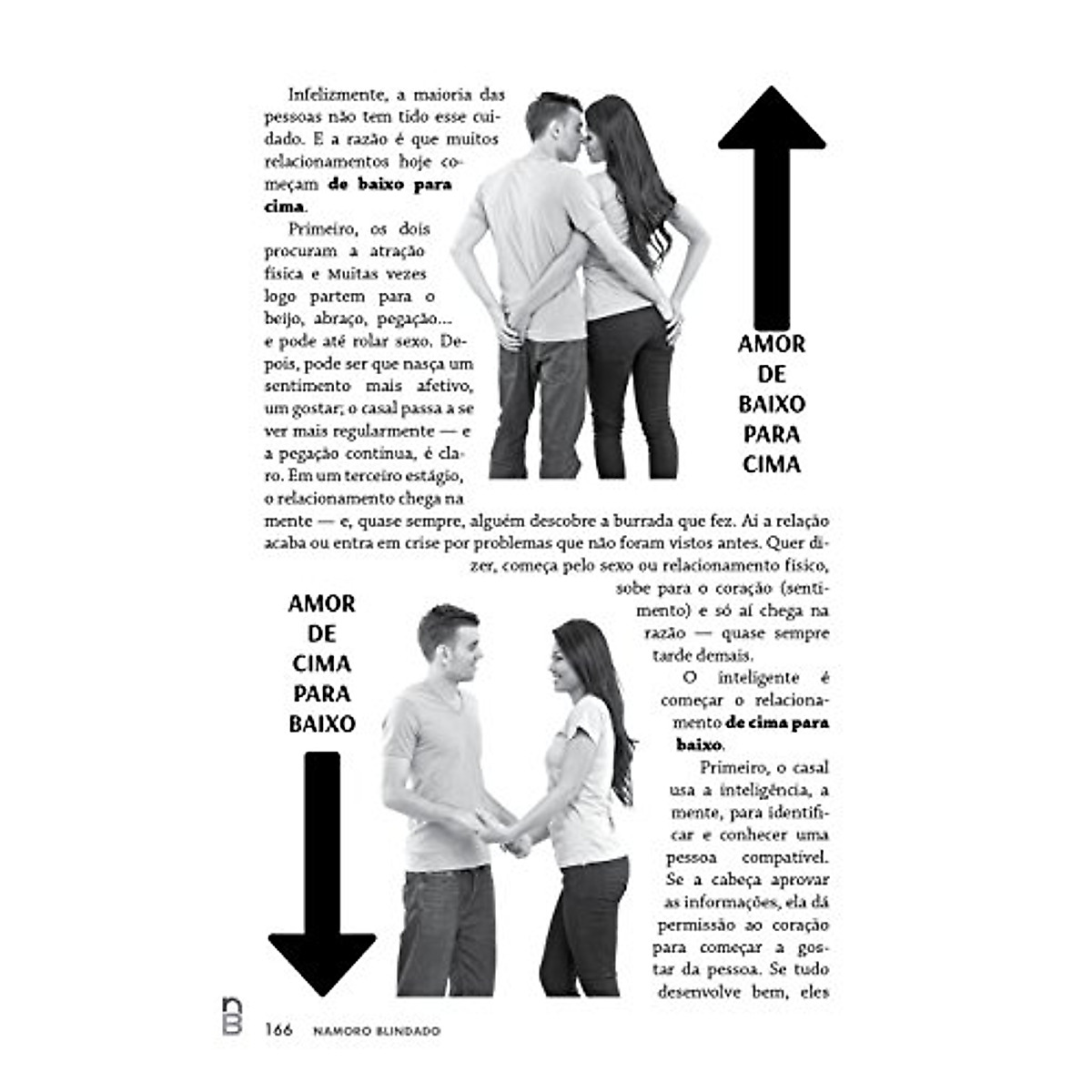 Infelizmente, a maioria das pessoas não tem tido esse cuidado. E a razão é que muitos relacionamentos hoje começam **de baixo para cima**.

Primeiro, os dois procuram a atração física e Muitas vezes logo partem para o beijo, abraço, pegação... e pode até rolar sexo. Depois, pode ser que nasça um sentimento mais afetivo, um gostar; o casal passa a se ver mais regularmente — e a pegação continua, é claro. Em um terceiro estágio, o relacionamento chega na mente — e, quase sempre, alguém descobre a burrada que fez. Aí a relação acaba ou entra em crise por problemas que não foram vistos antes. Quer dizer, começa pelo sexo ou relacionamento físico, sobe para o coração (sentimento) e só aí chega na razão — quase sempre tarde demais.

AMOR DE BAIXO PARA CIMA

AMOR DE CIMA PARA BAIXO

O inteligente é começar o relacionamento **de cima para baixo**.

Primeiro, o casal usa a inteligência, a mente, para identificar e conhecer uma pessoa compatível. Se a cabeça aprovar as informações, ela dá permissão ao coração para começar a gostar da pessoa. Se tudo desenvolve bem, eles

nB 166 NAMORO BLINDADO