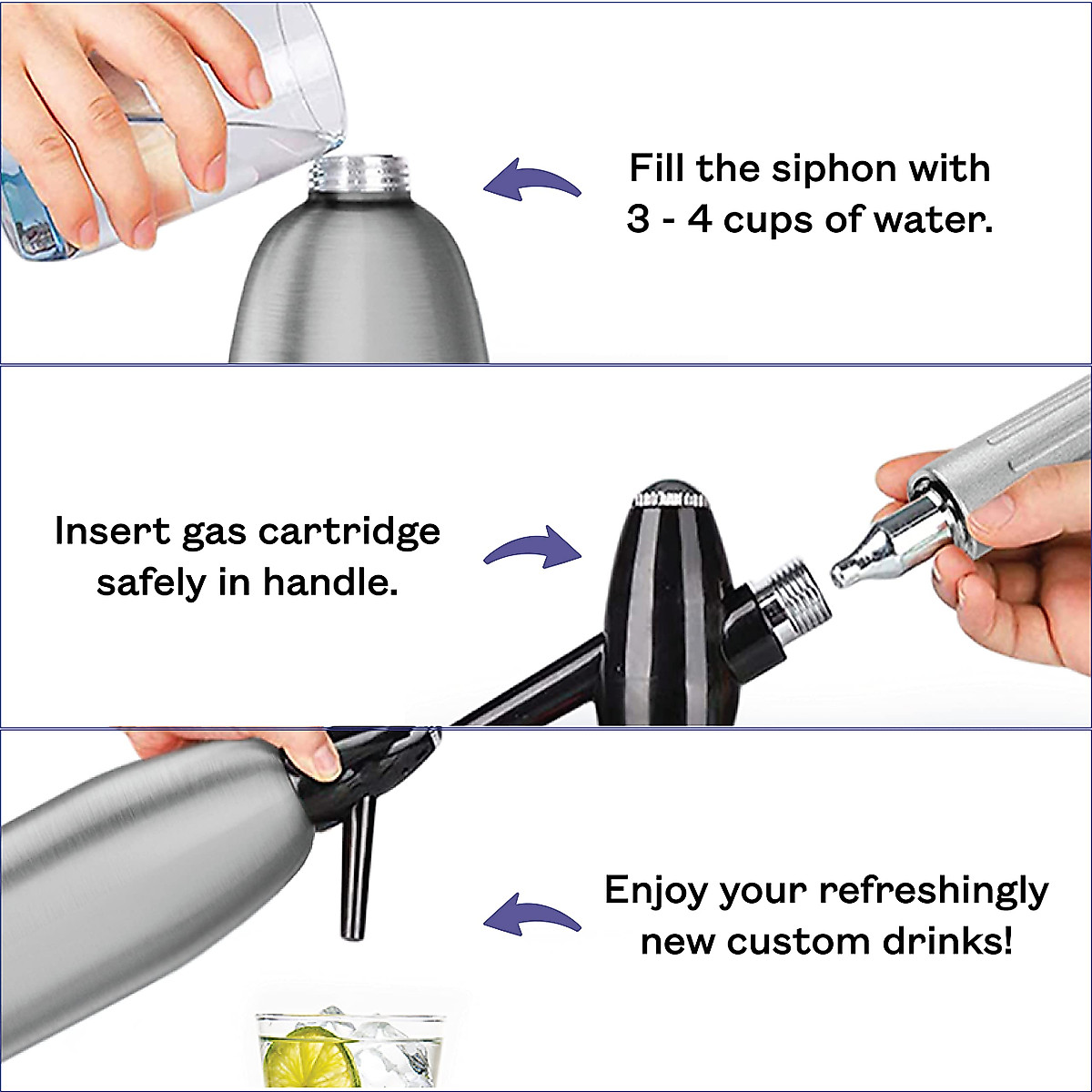 Fill the siphon with 3 - 4 cups of water.

Insert gas cartridge safely in handle.

Enjoy your refreshingly new custom drinks!