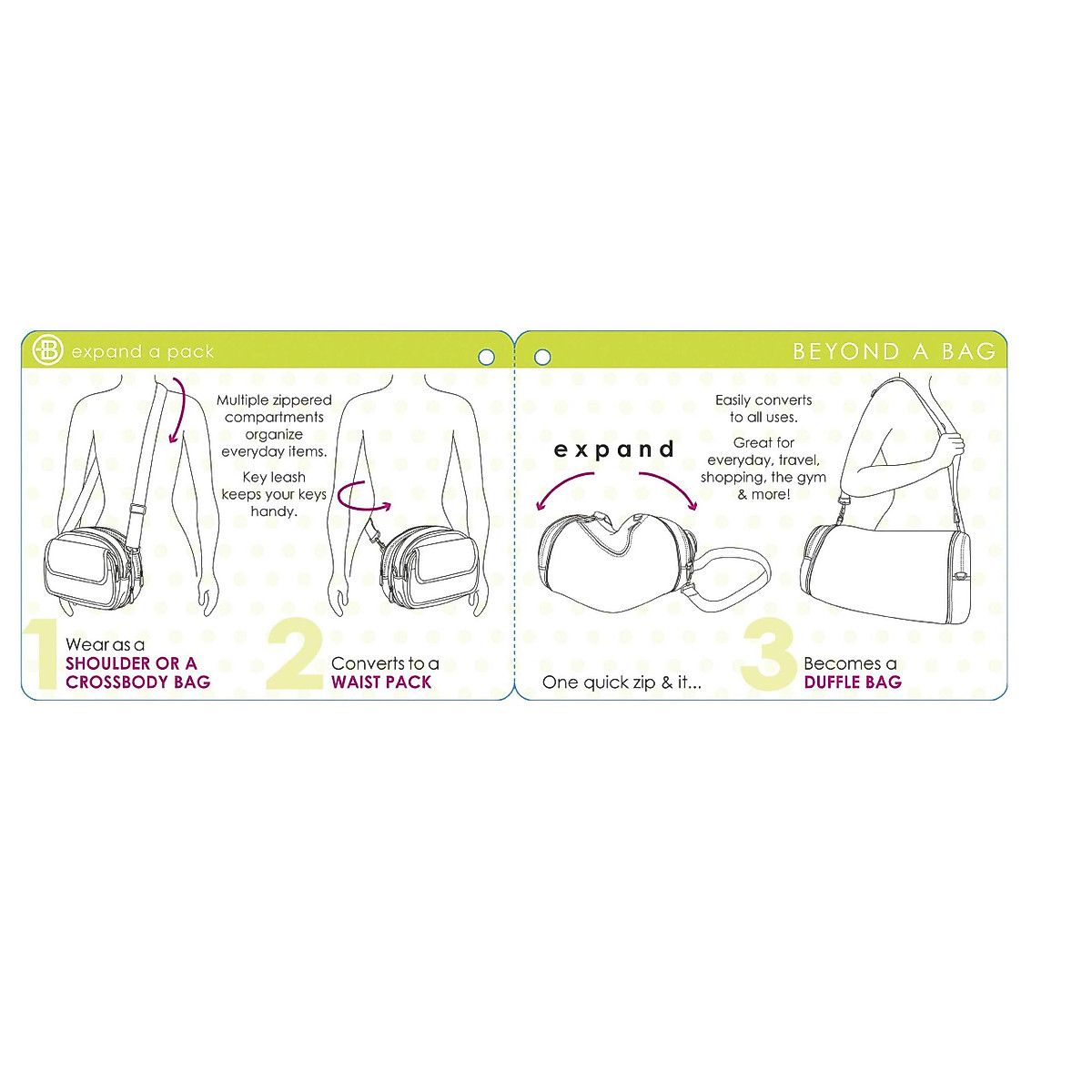 expand a pack

Multiple zippered compartments organize everyday items.

Key leash keeps your keys handy.

1 Wear as a SHOULDER OR A CROSSBODY BAG

2 Converts to a WAIST PACK

BEYOND A BAG

Easily converts to all uses.

Great for everyday, travel, shopping, the gym & more!

expand

One quick zip & it...

3 Becomes a DUFFLE BAG