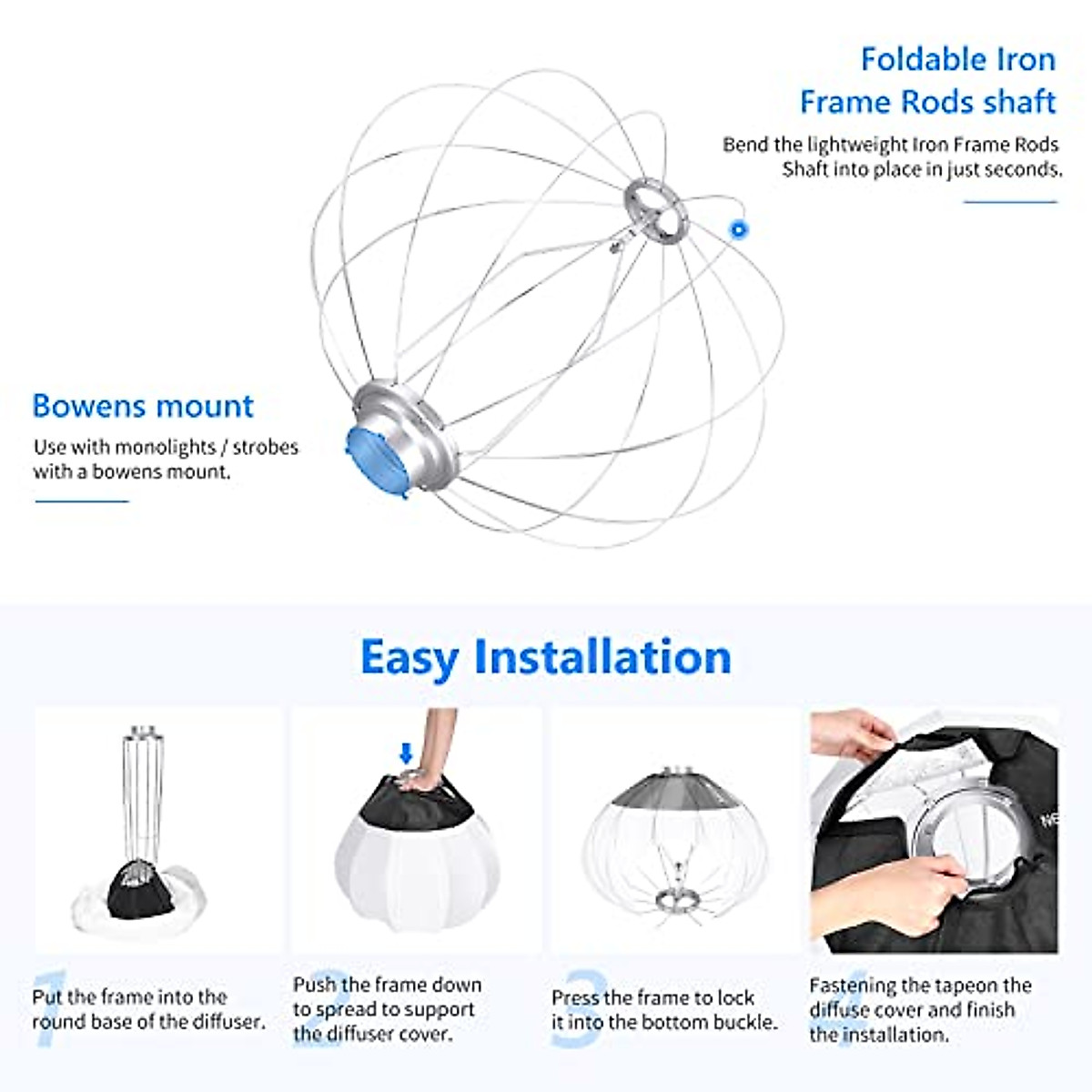 Foldable Iron Frame Rods shaft

Bend the lightweight Iron Frame Rods Shaft into place in just seconds.

Bowens mount

Use with monolights / strobes with a bowens mount.

Easy Installation

1
Put the frame into the round base of the diffuser.

2
Push the frame down to spread to support the diffuser cover.

3
Press the frame to lock it into the bottom buckle.

4
Fastening the tapeon the diffuse cover and finish the installation.