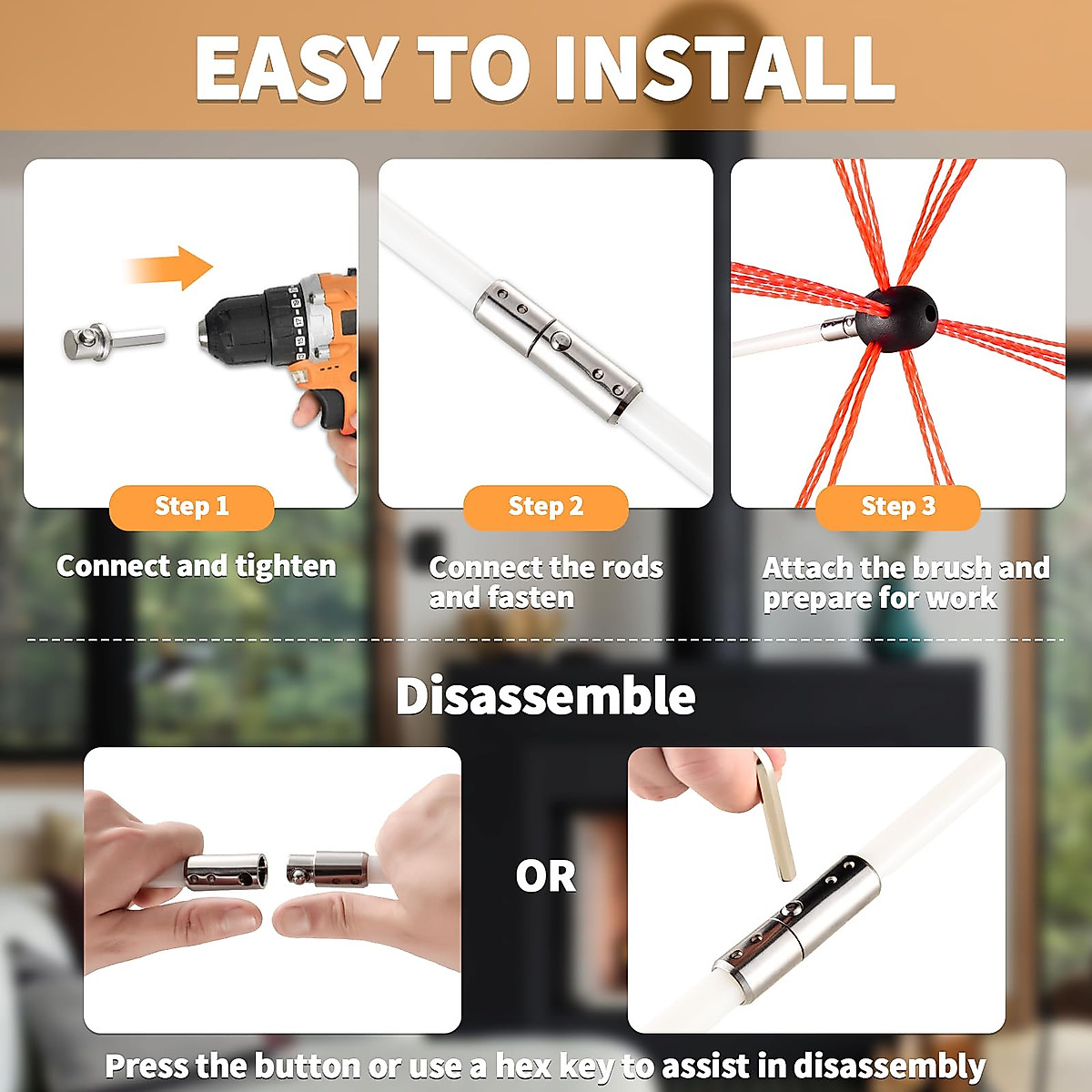 EASY TO INSTALL

Step 1

Connect and tighten

Step 2

Connect the rods and fasten

Step 3

Attach the brush and prepare for work

Disassemble

OR

Press the button or use a hex key to assist in disassembly