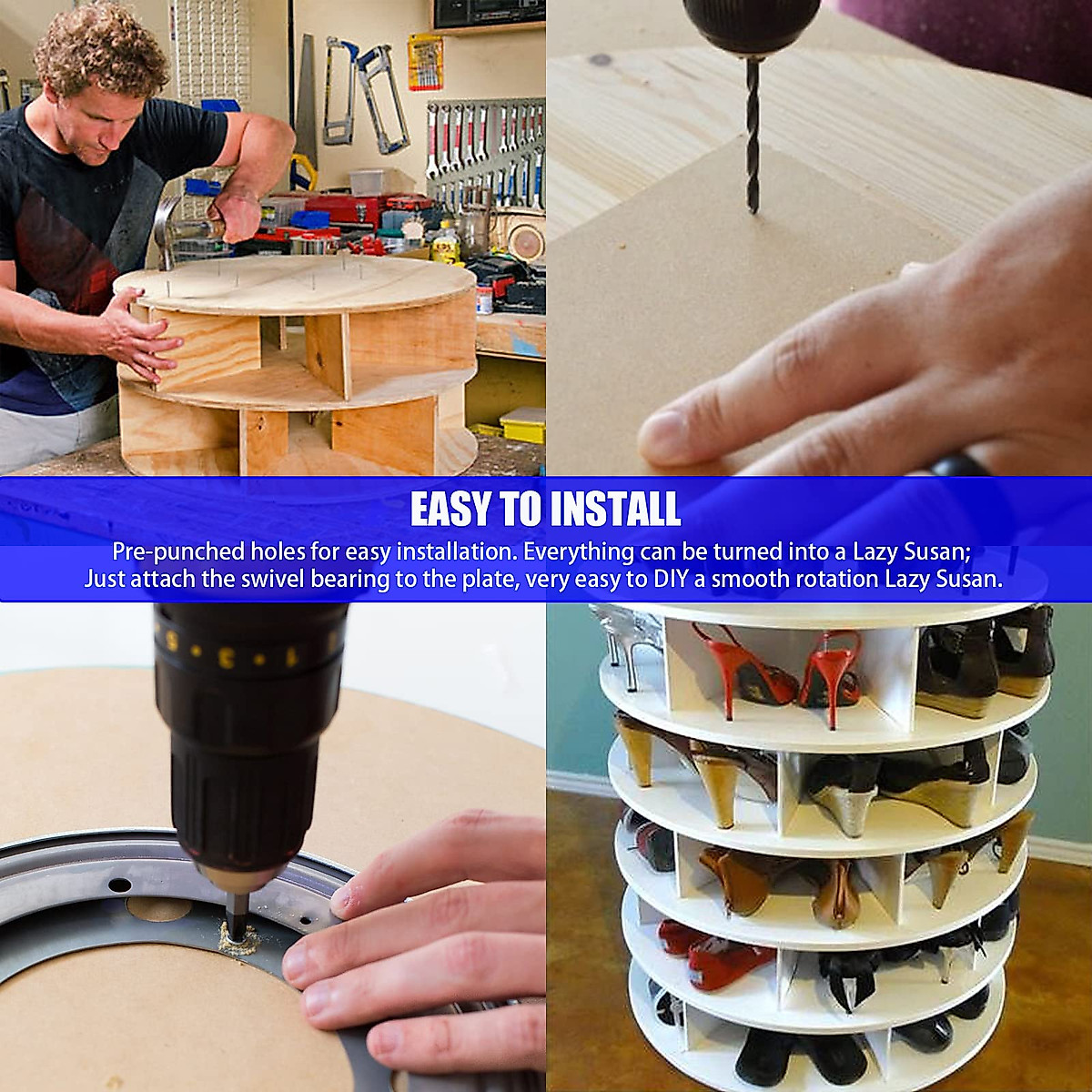 EASY TO INSTALL

Pre-punched holes for easy installation. Everything can be turned into a Lazy Susan; Just attach the swivel bearing to the plate, very easy to DIY a smooth rotation Lazy Susan.