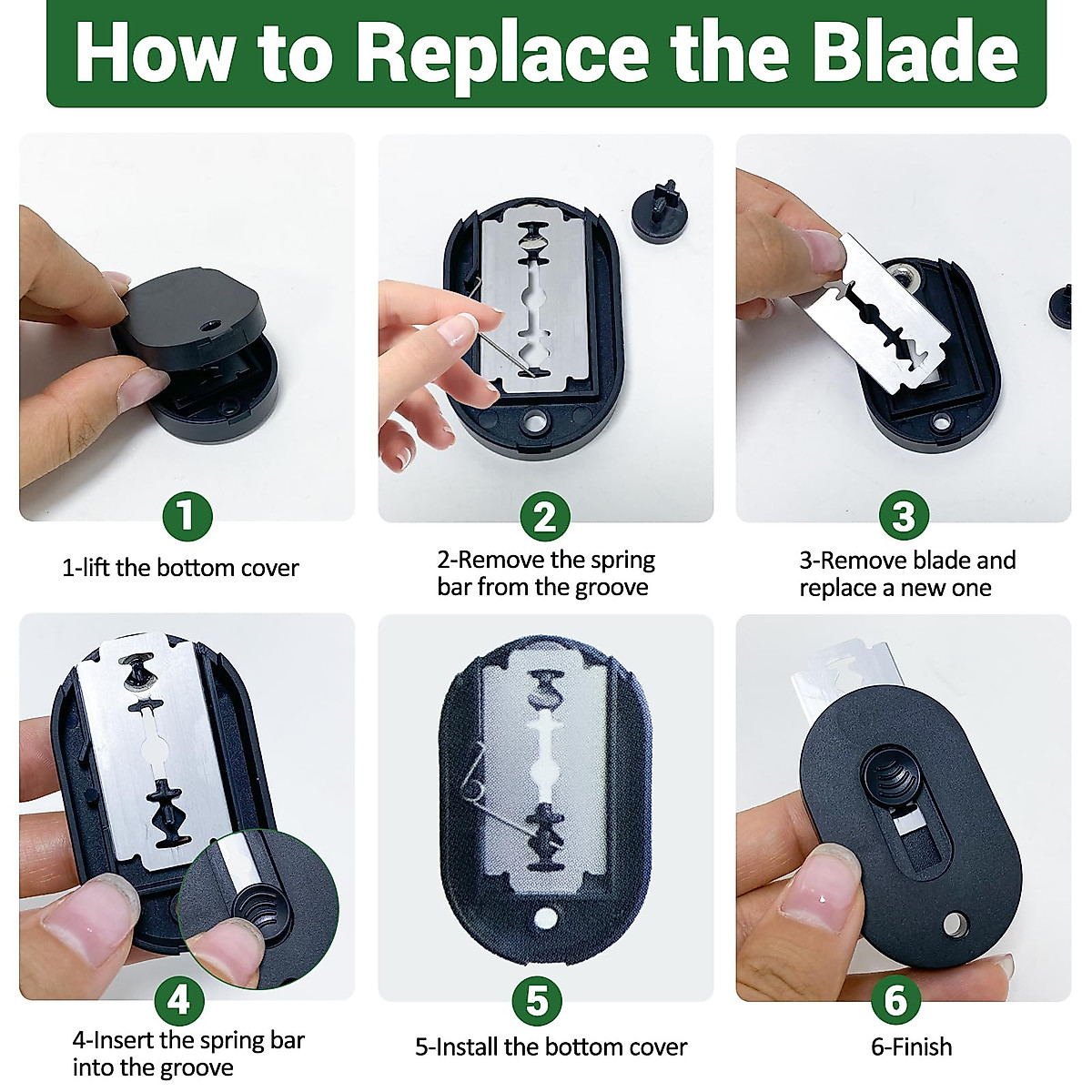 How to Replace the Blade

1

1-lift the bottom cover

2

2-Remove the spring bar from the groove

3

3-Remove blade and replace a new one

4

4-Insert the spring bar into the groove

5

5-Install the bottom cover

6

6-Finish